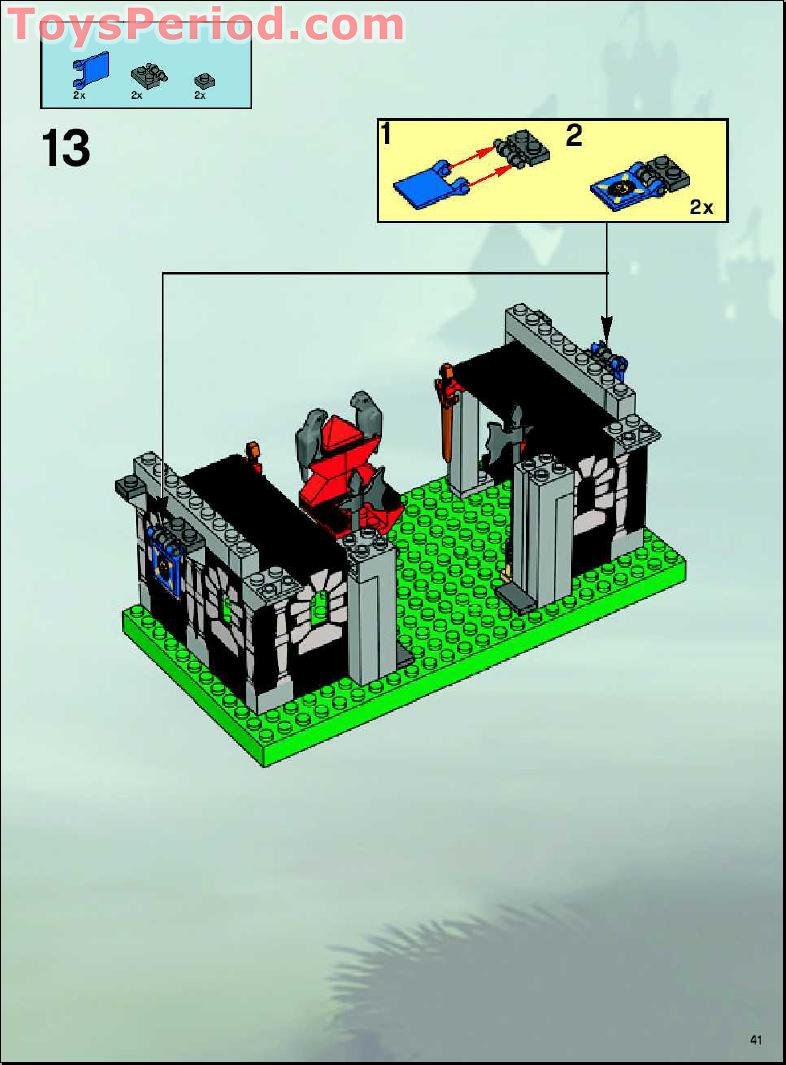 ToysPeriod.com

2x 2x 2x

13

1 2

2x

41