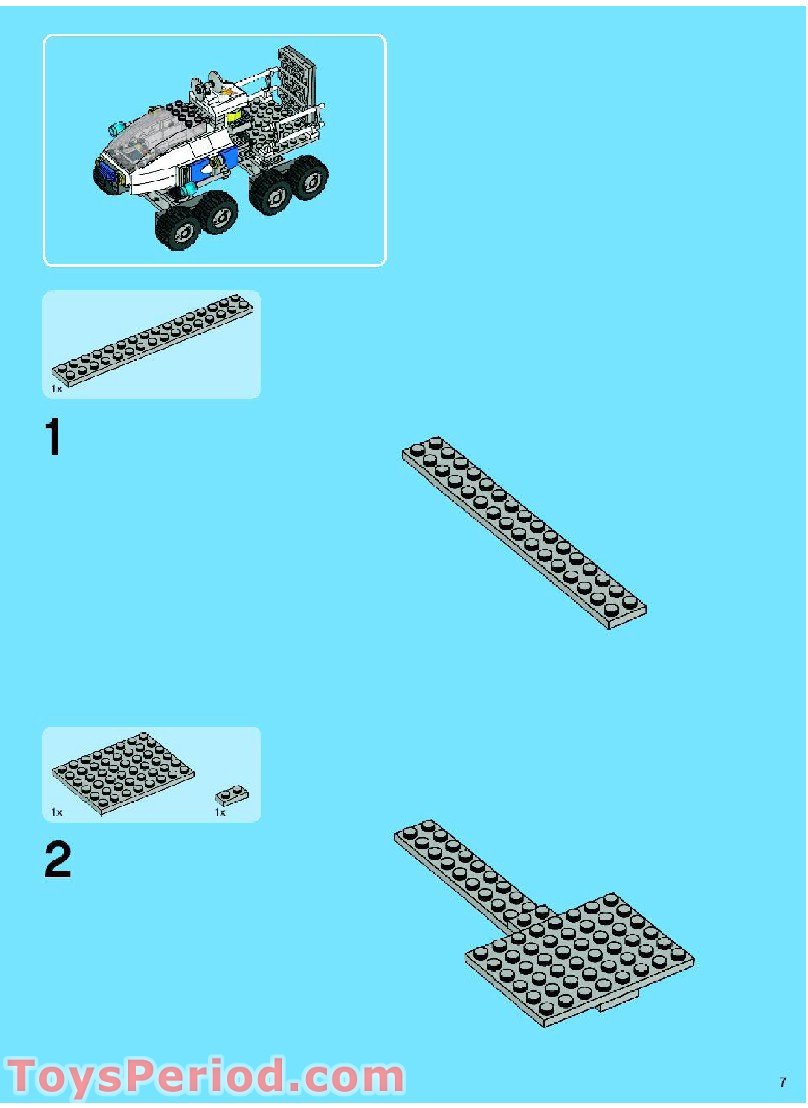 1x

1

1x

1x

2

ToysPeriod.com

7