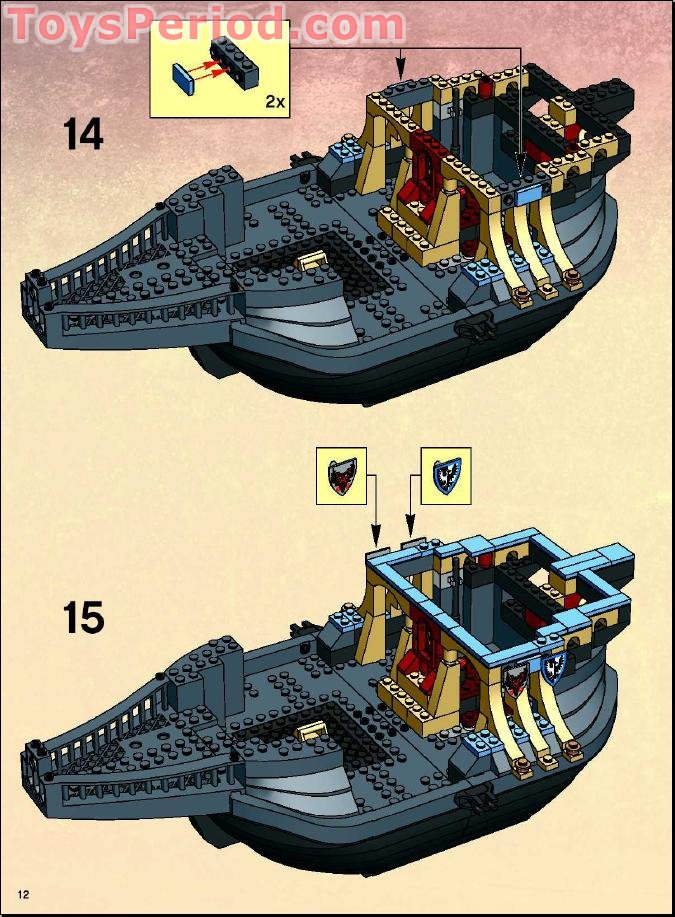 ToysPeriod.com

2x

14

15

12