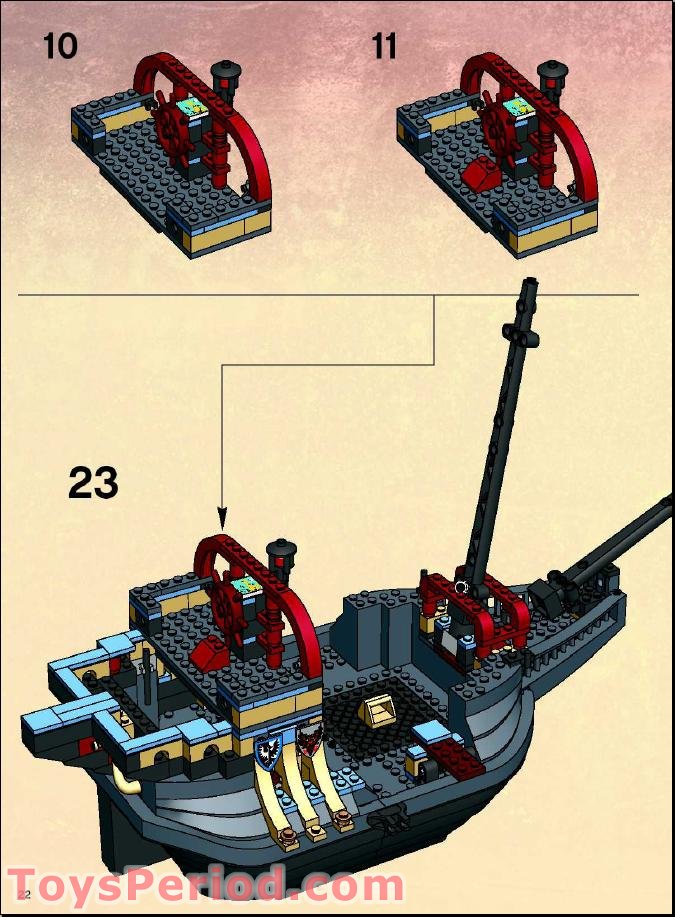 10

11

23

22

ToysPeriod.com