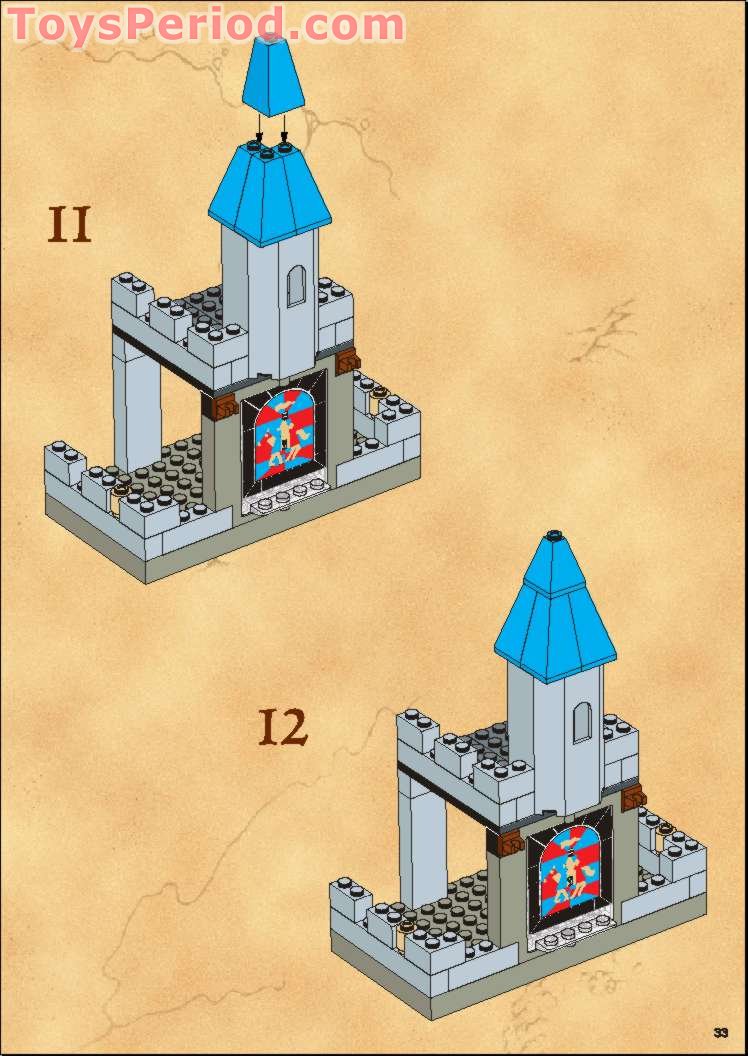 ToysPeriod.com

11

12

33