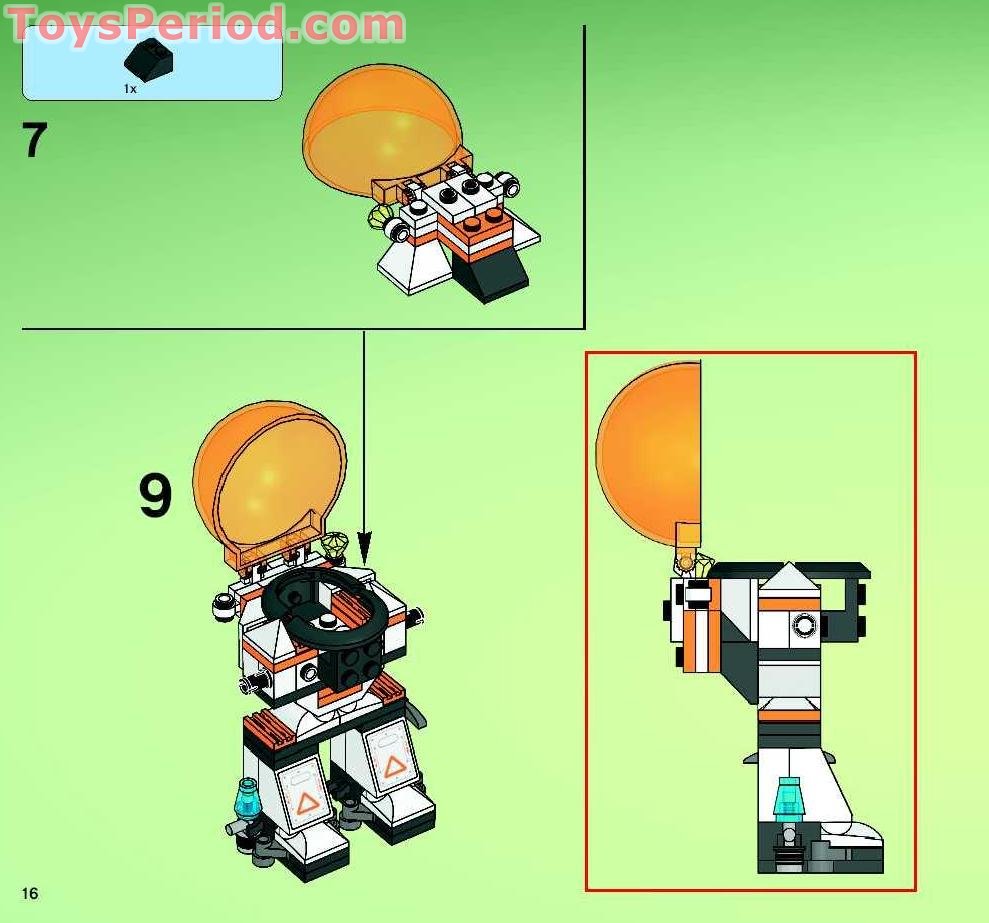 ToysPeriod.com

1x

7

9

16