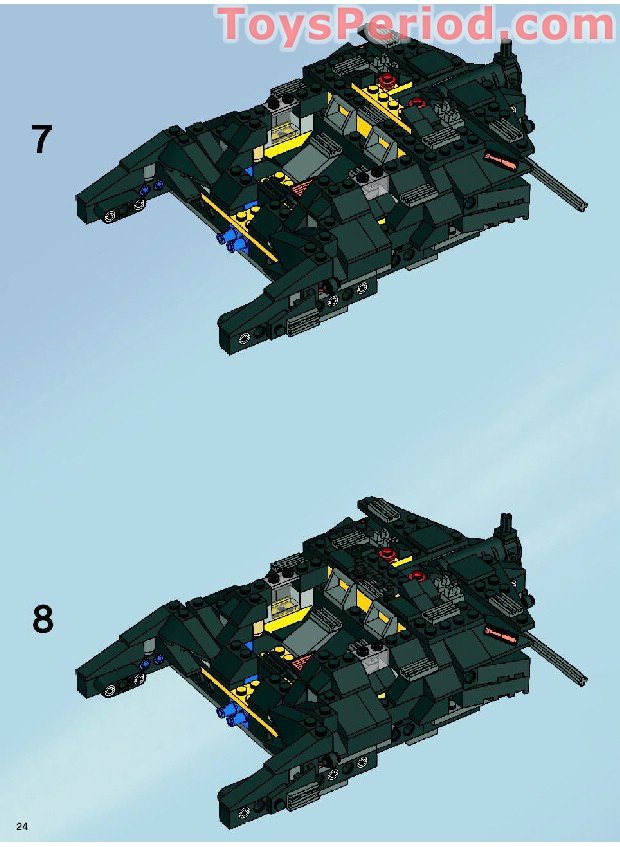 ToysPeriod.com

7

8

24