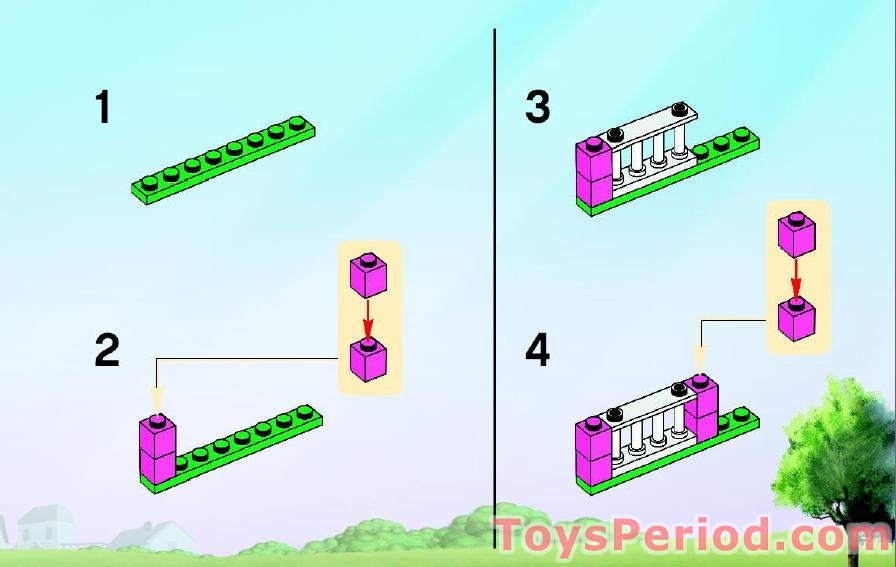 1

2

3

4

ToysPeriod.com