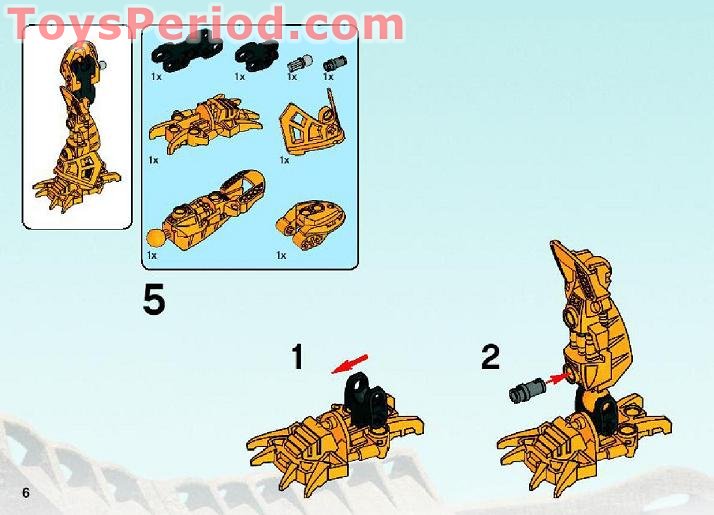 ToysPeriod.com

1x
1x
1x
1x
1x
1x
1x
1x

5

1

2

6