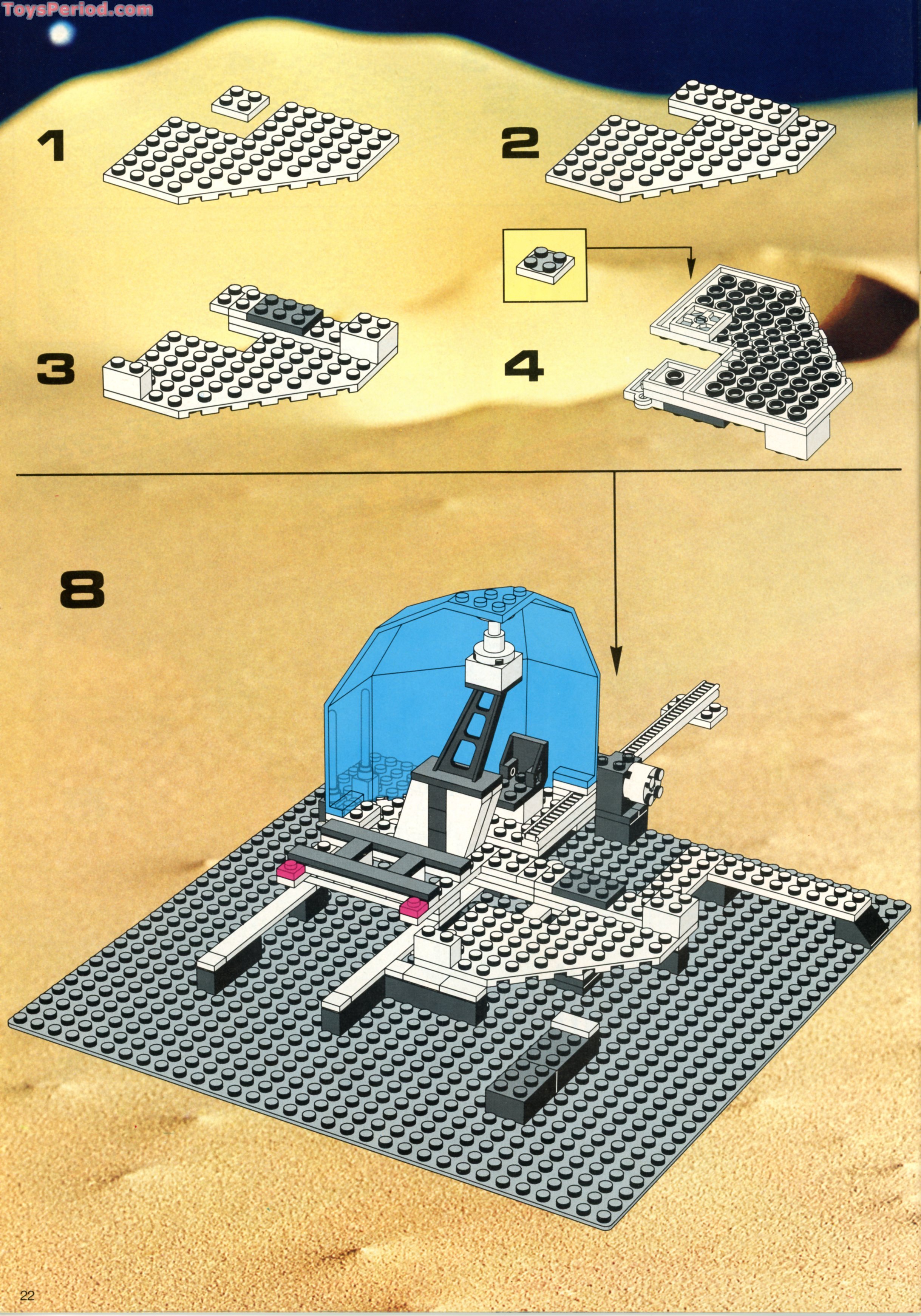 ToysPeriod.com

1

2

3

4

8

22