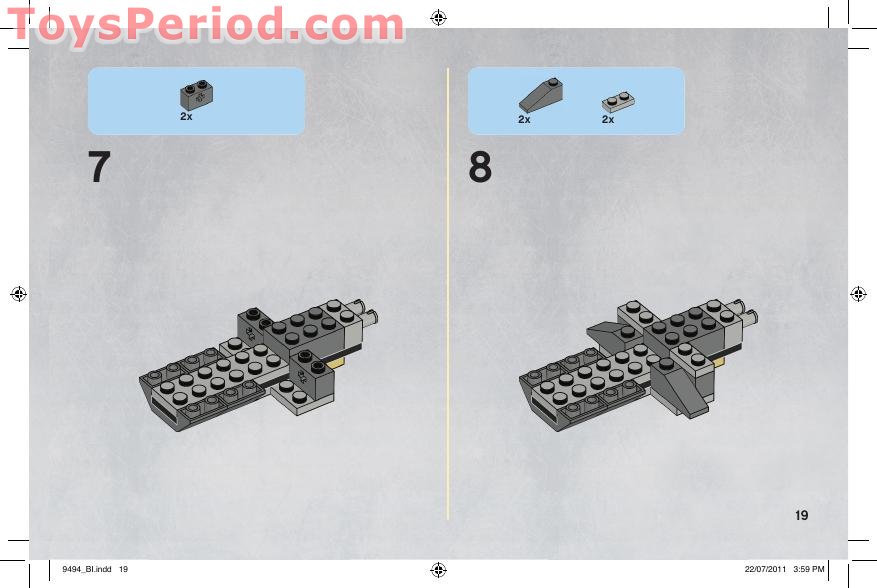 ToysPeriod.com

2x

7

2x

2x

8

19

9494_BI.indd 19

22/07/2011 3:59 PM