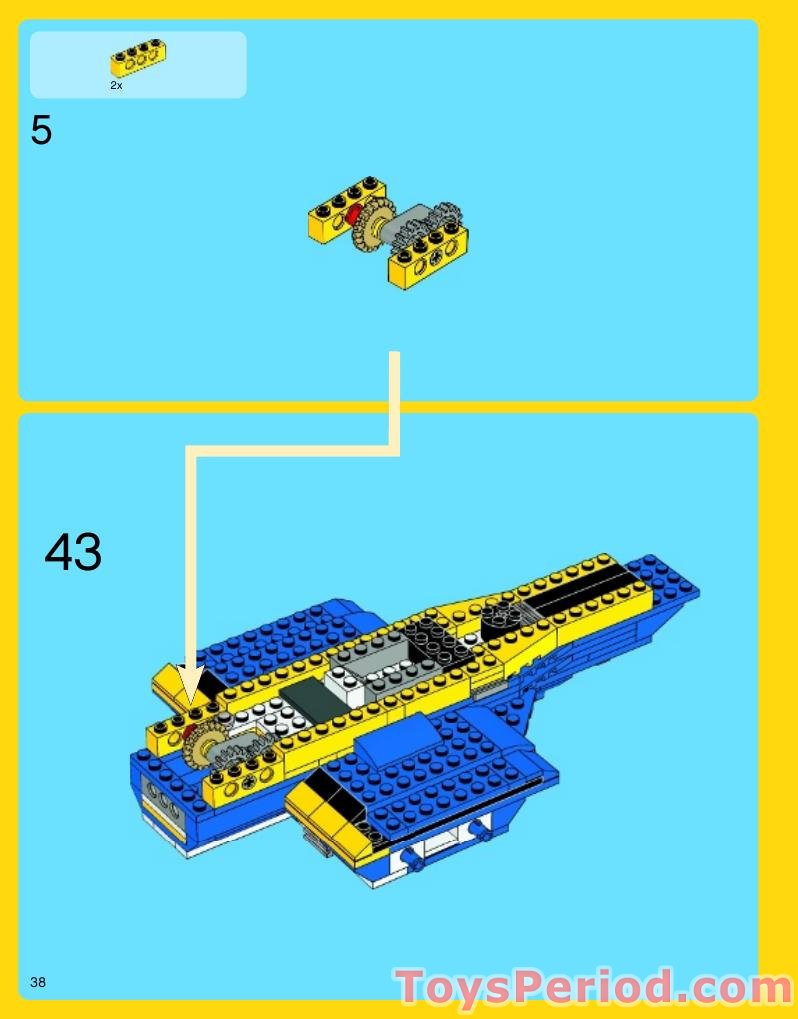 2x

5

43

38

ToysPeriod.com