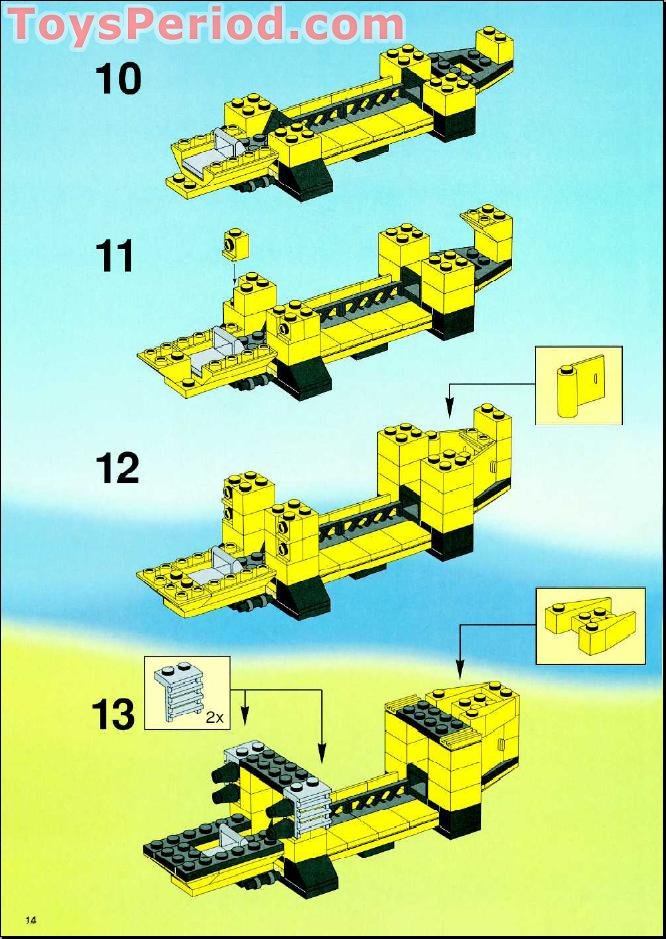 ToysPeriod.com

10

11

12

13

2x

14