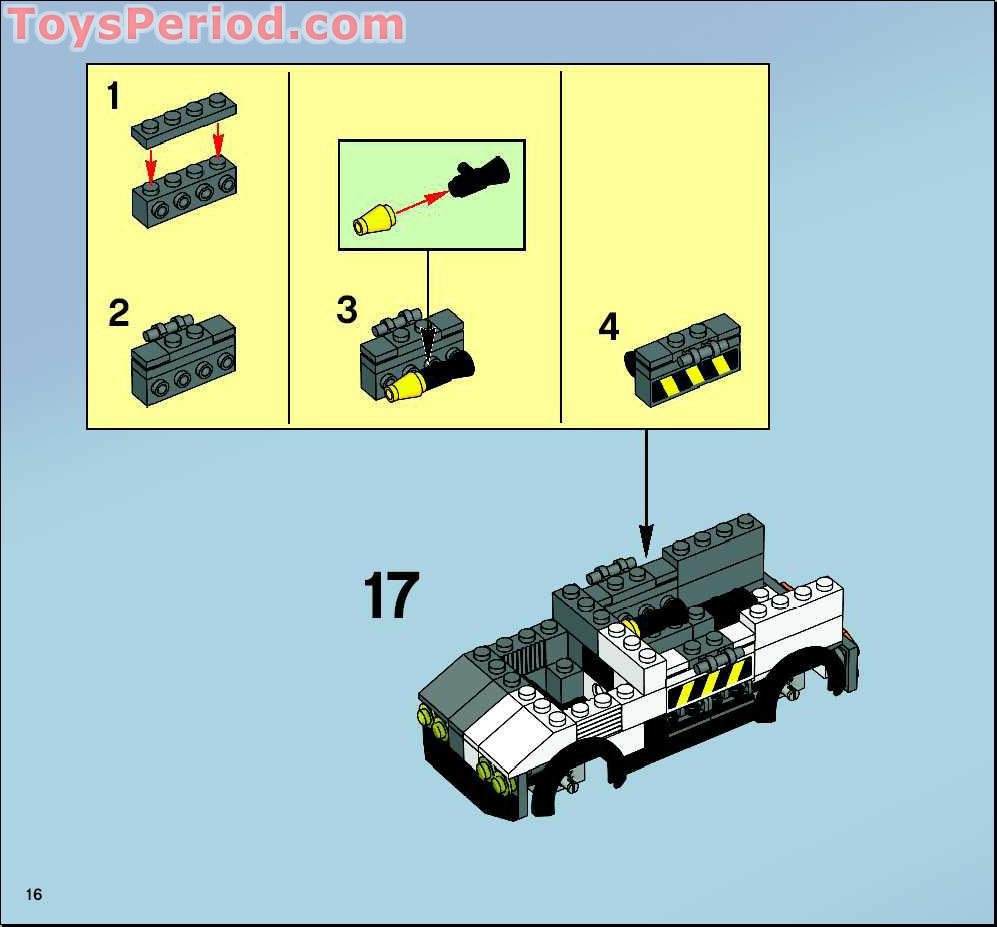 ToysPeriod.com

1

2

3

4

17

16