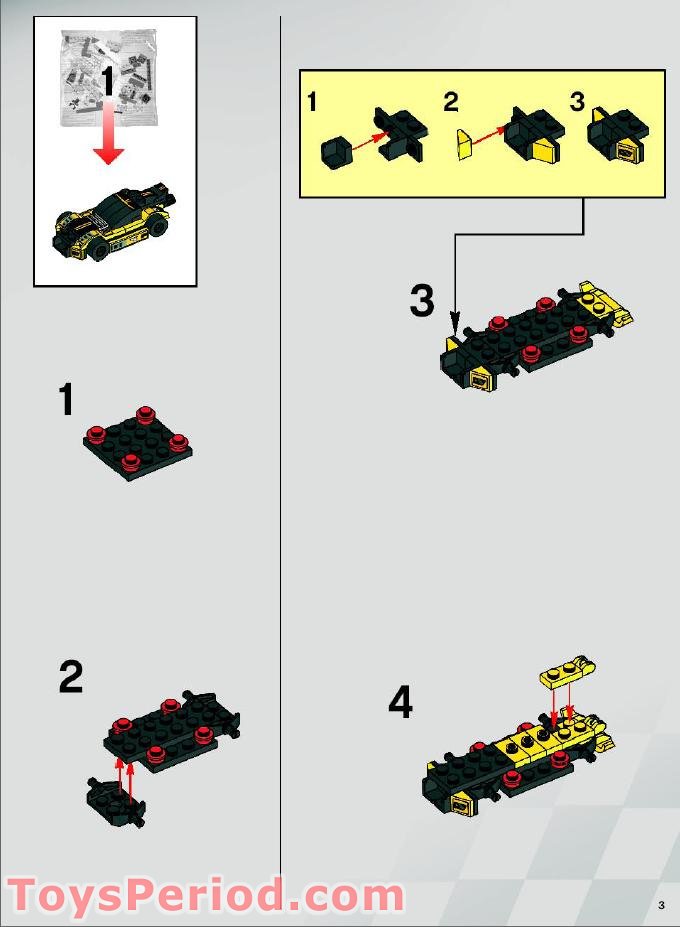 1

1

2

1 2 3

3

4

ToysPeriod.com

3