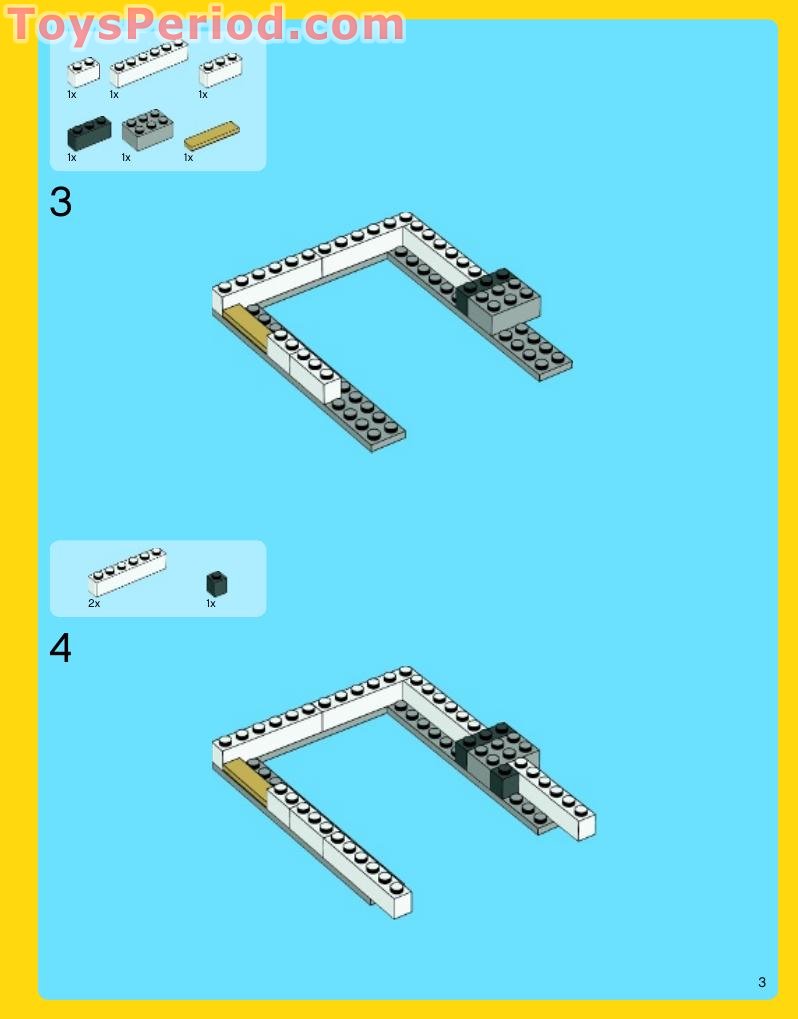 ToysPeriod.com

1x 1x 1x

1x 1x 1x

3

2x 1x

4

3