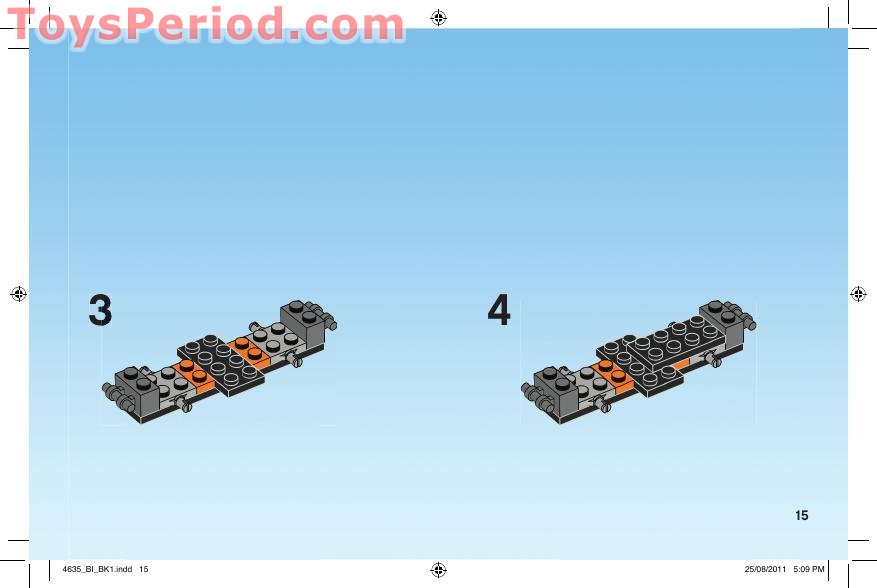 ToysPeriod.com

3

4

15

4635_BI_BK1.indd 15

25/08/2011 5:09 PM