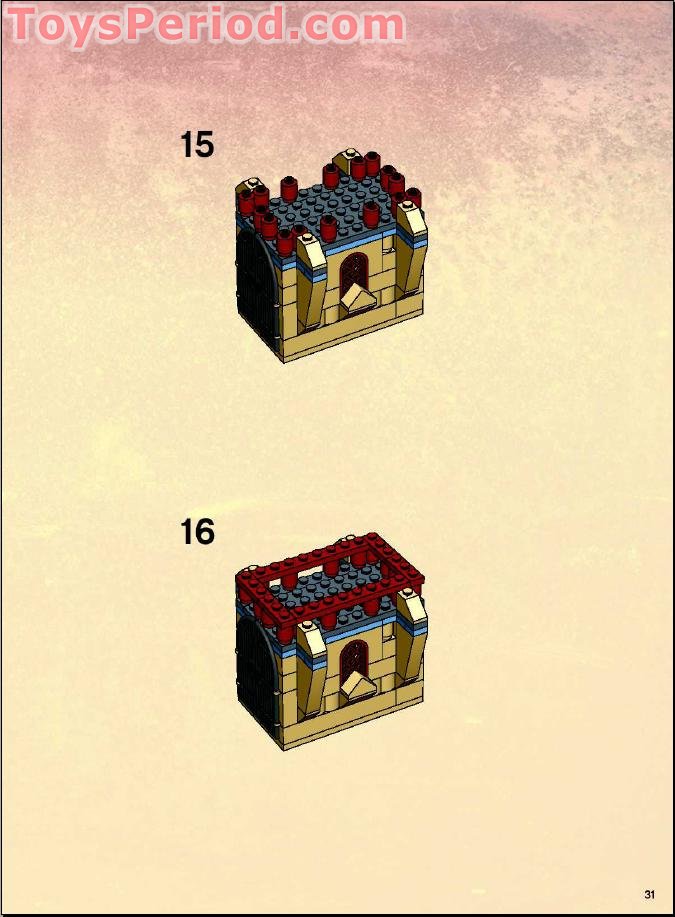 ToysPeriod.com

15

16

31