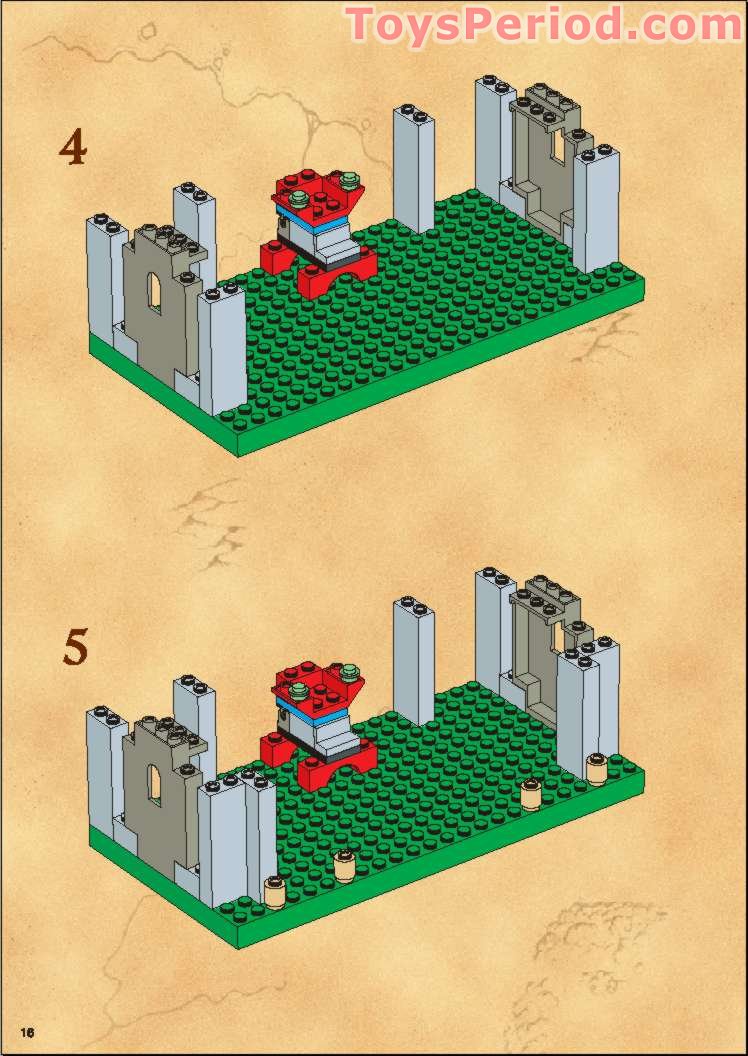 ToysPeriod.com

4

5

16