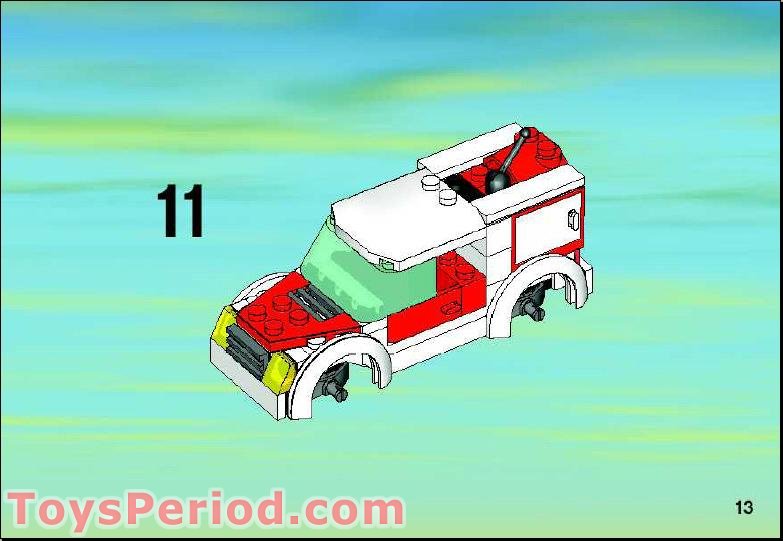 11

ToysPeriod.com

13