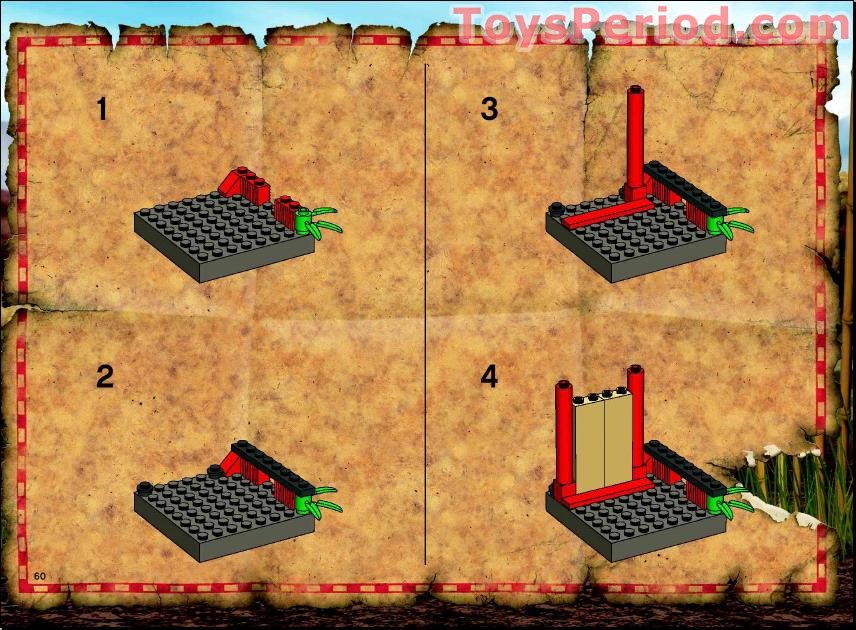 ToysPeriod.com

1

2

3

4

60