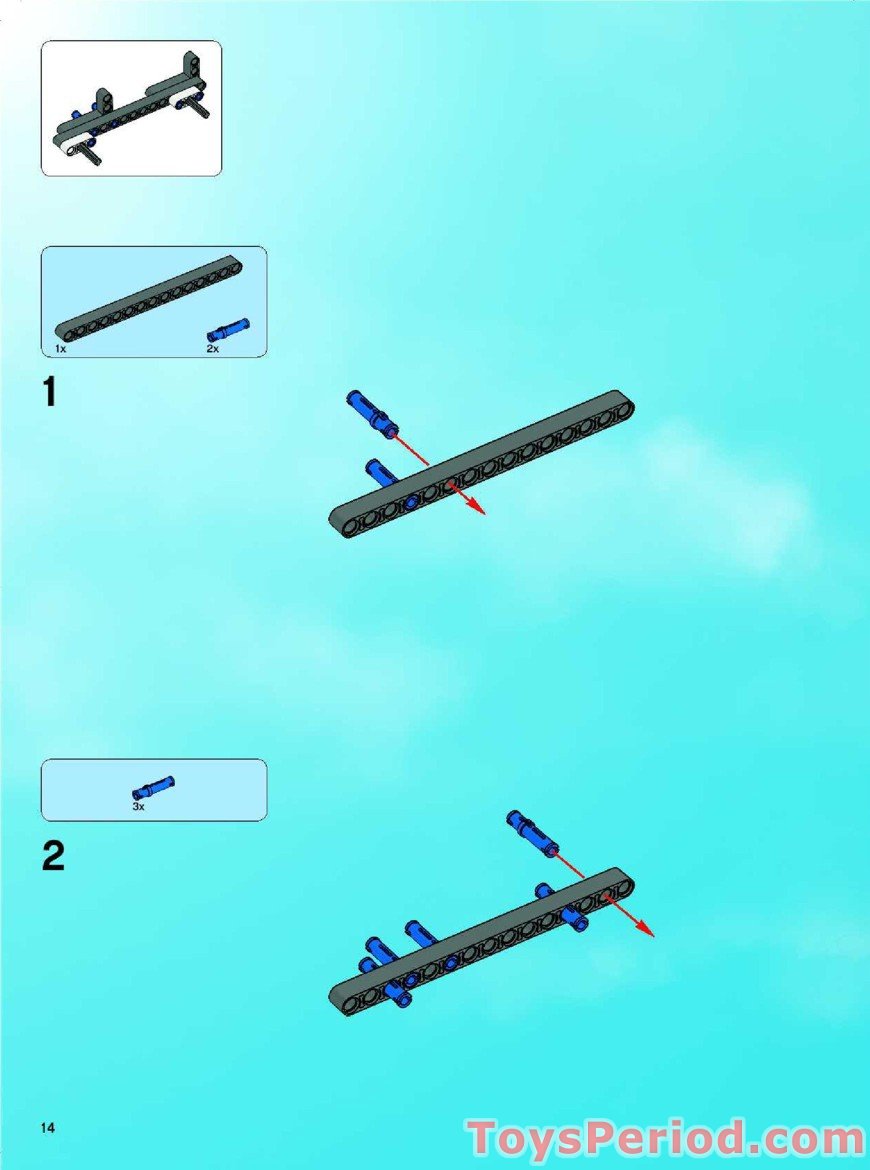 1x

2x

1

3x

2

14

ToysPeriod.com