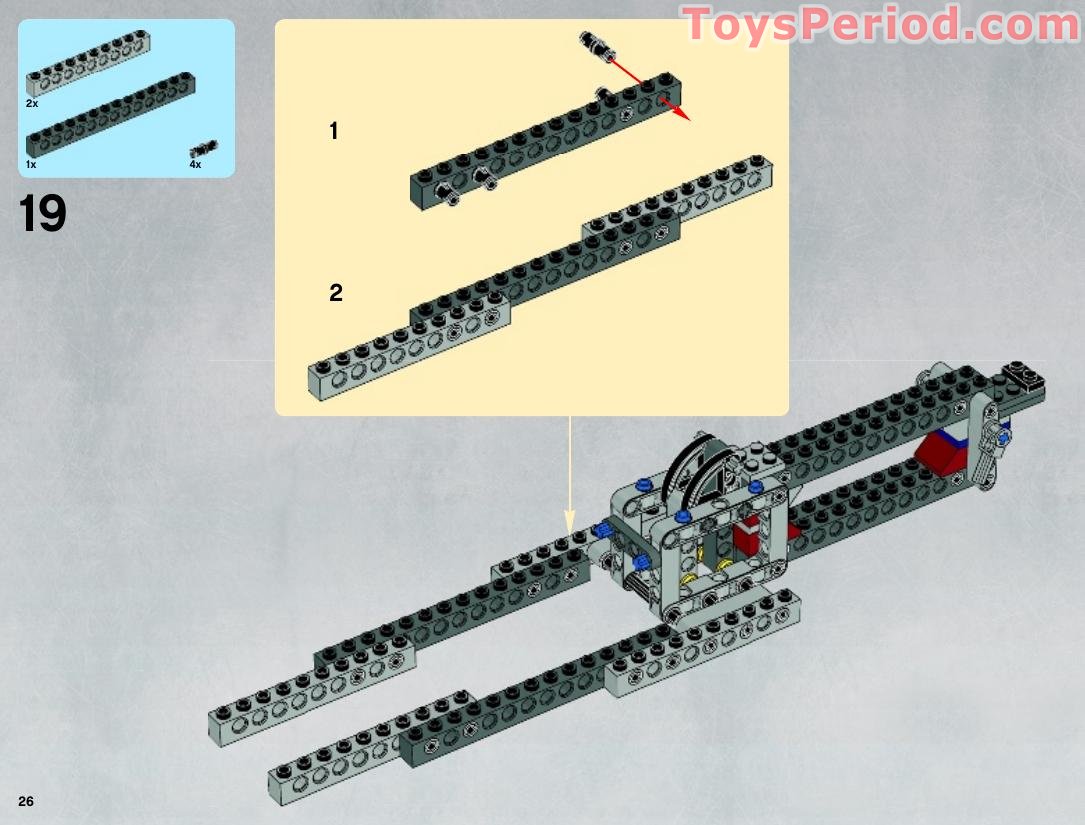 ToysPeriod.com

2x

1x

4x

19

1

2

26