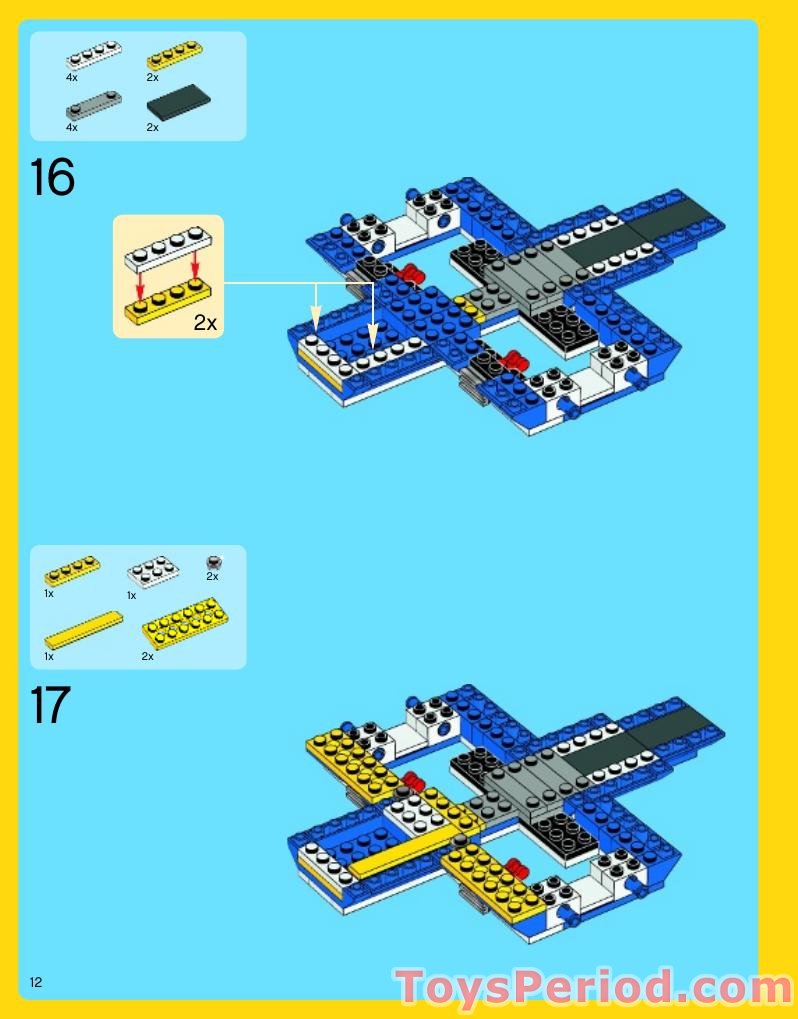 4x
2x
4x
2x

16

2x

1x
1x
2x
1x
2x

17

12

ToysPeriod.com