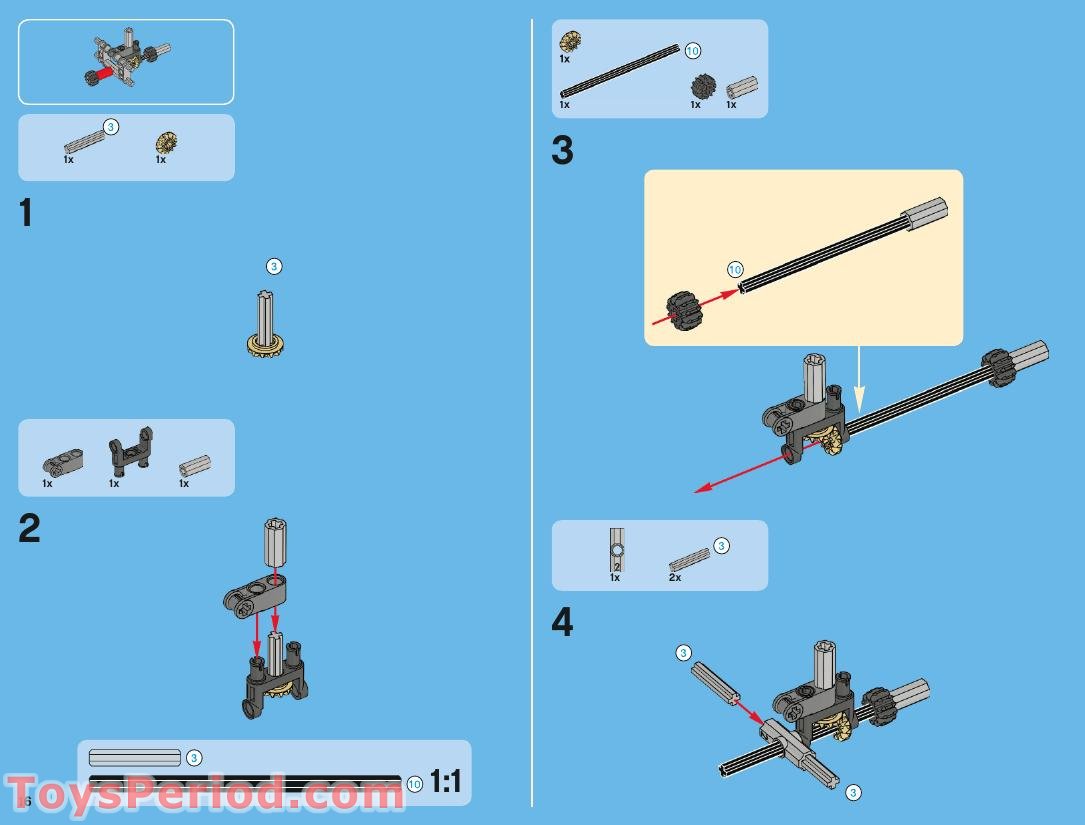 3
1x
1x

1

3

1x
1x
1x

2

3
10
1:1

ToysPeriod.com
16

1x
10
1x
1x
1x

3

10

2
1x
3
2x

4

3
3