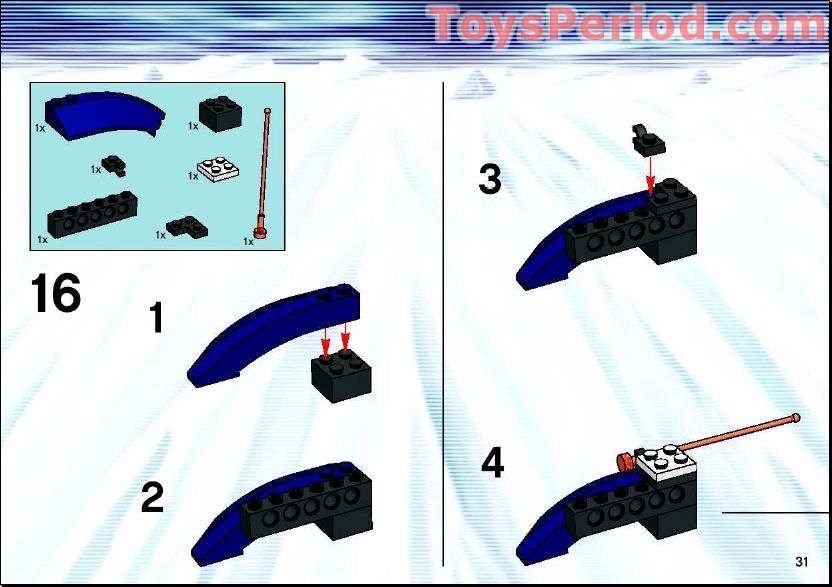 ToysPeriod.com

1x
1x
1x
1x
1x
1x
1x

16

1

2

3

4

31