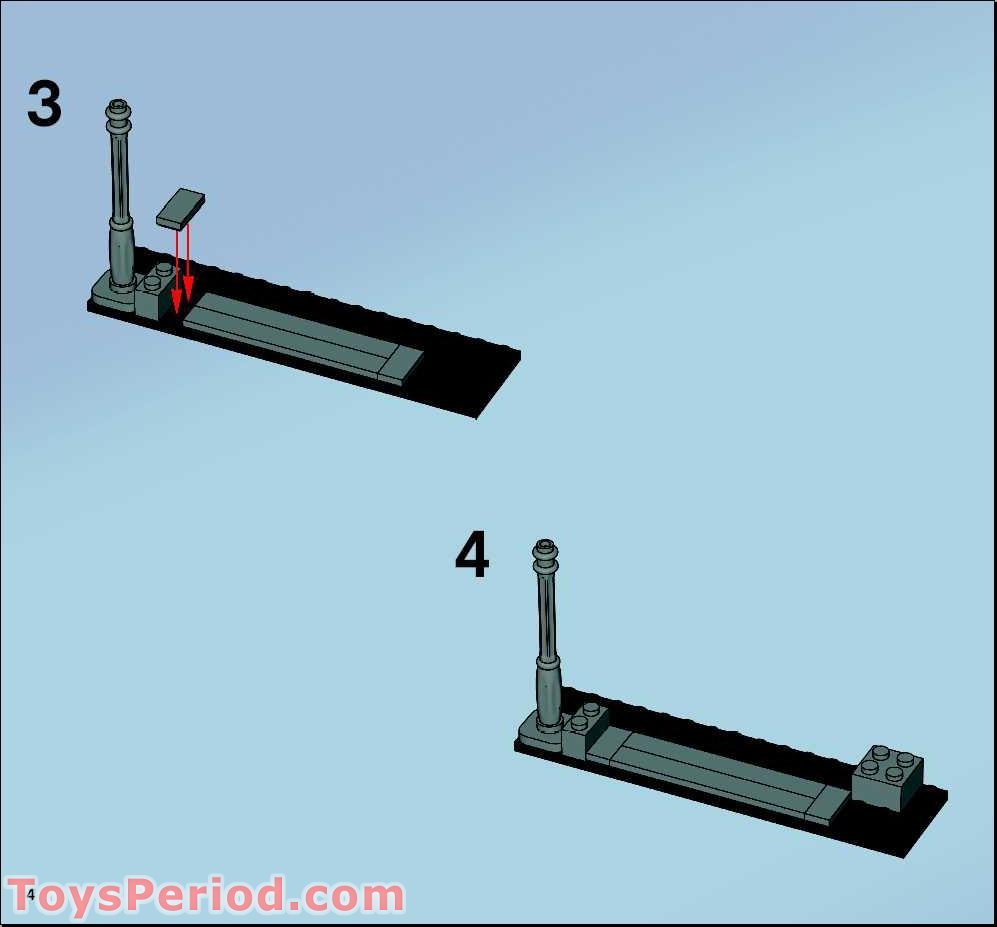 3

4

4

ToysPeriod.com