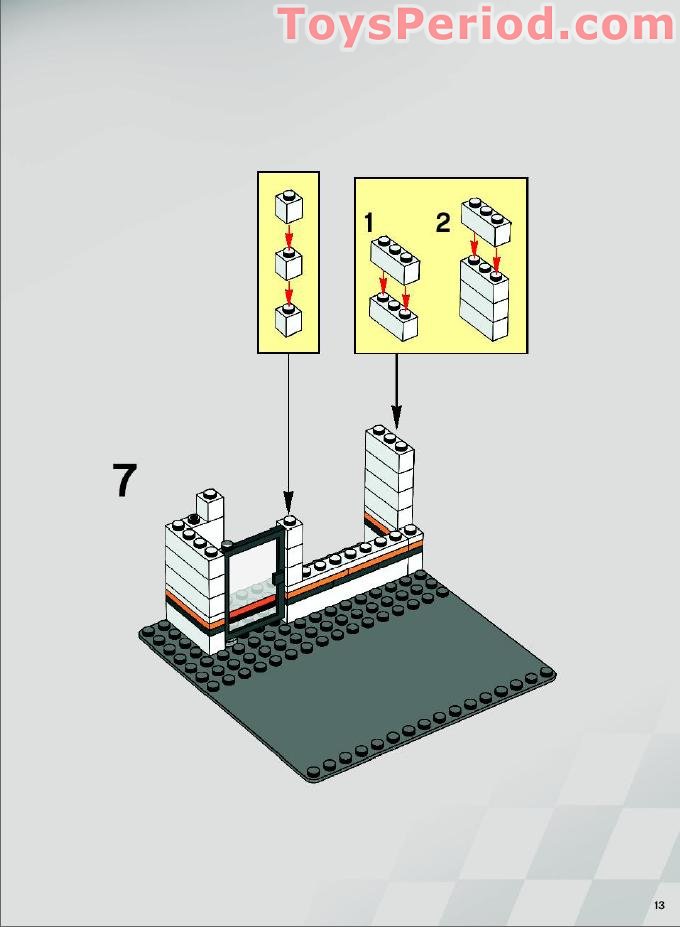 ToysPeriod.com

1

2

7

13