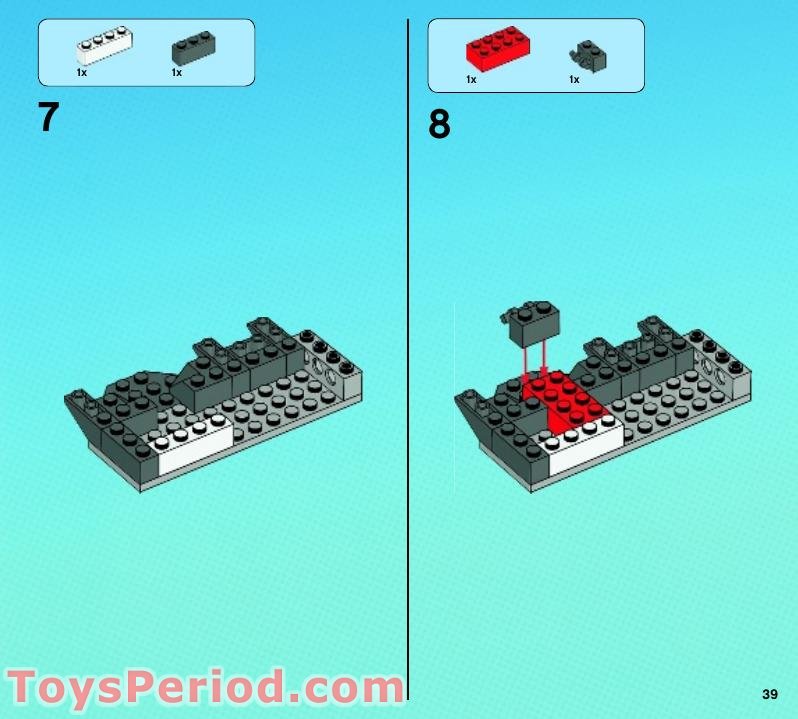 1x 1x

7

1x 1x

8

ToysPeriod.com

39