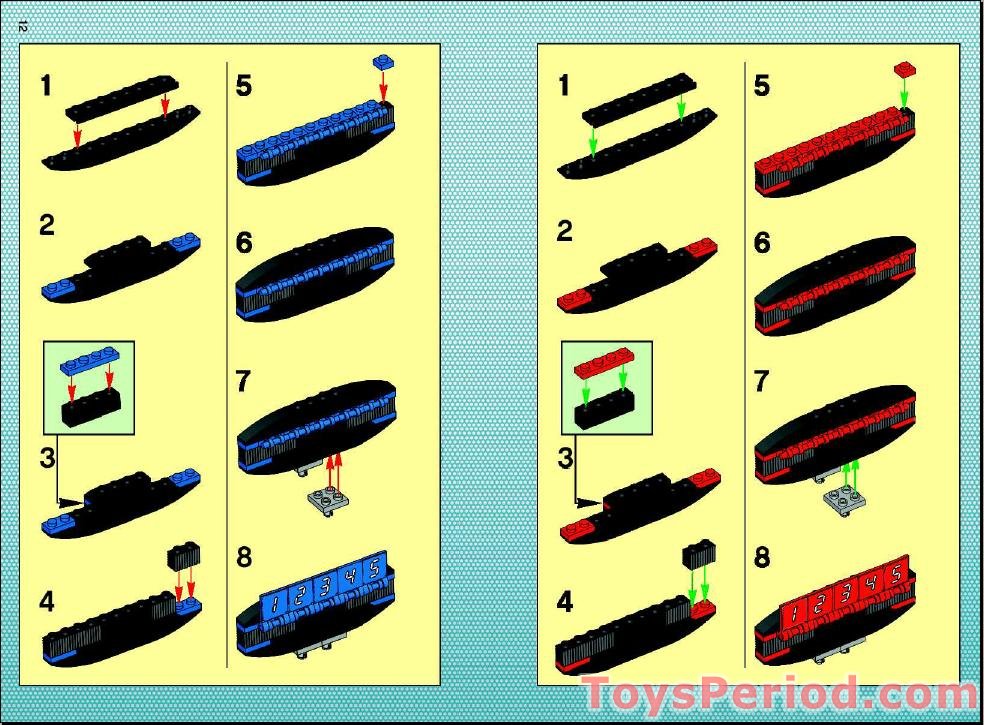 12

1

2

3

4

5

6

7

8

1 2 3 4 5

1

2

3

4

5

6

7

8

1 2 3 4 5

ToysPeriod.com