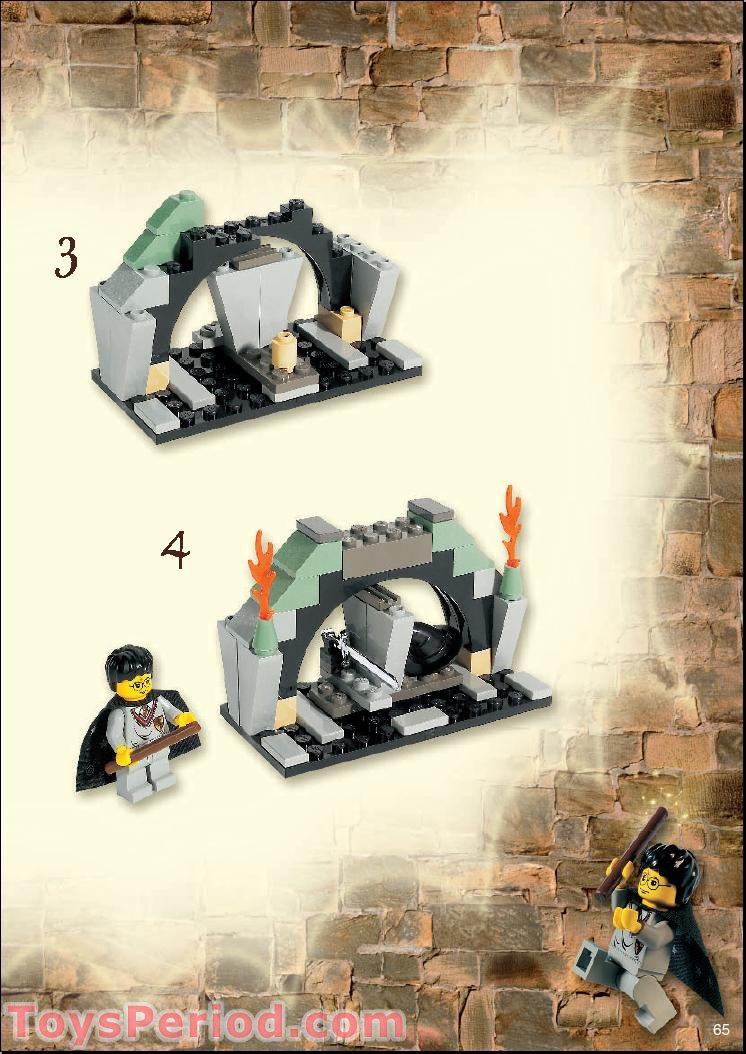 3

4

ToysPeriod.com

65