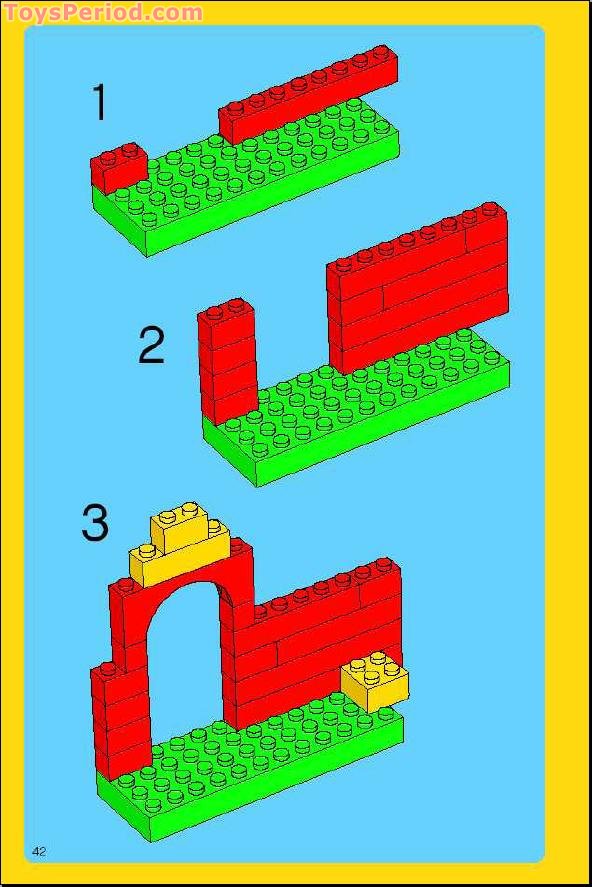 ToysPeriod.com

1

2

3

42