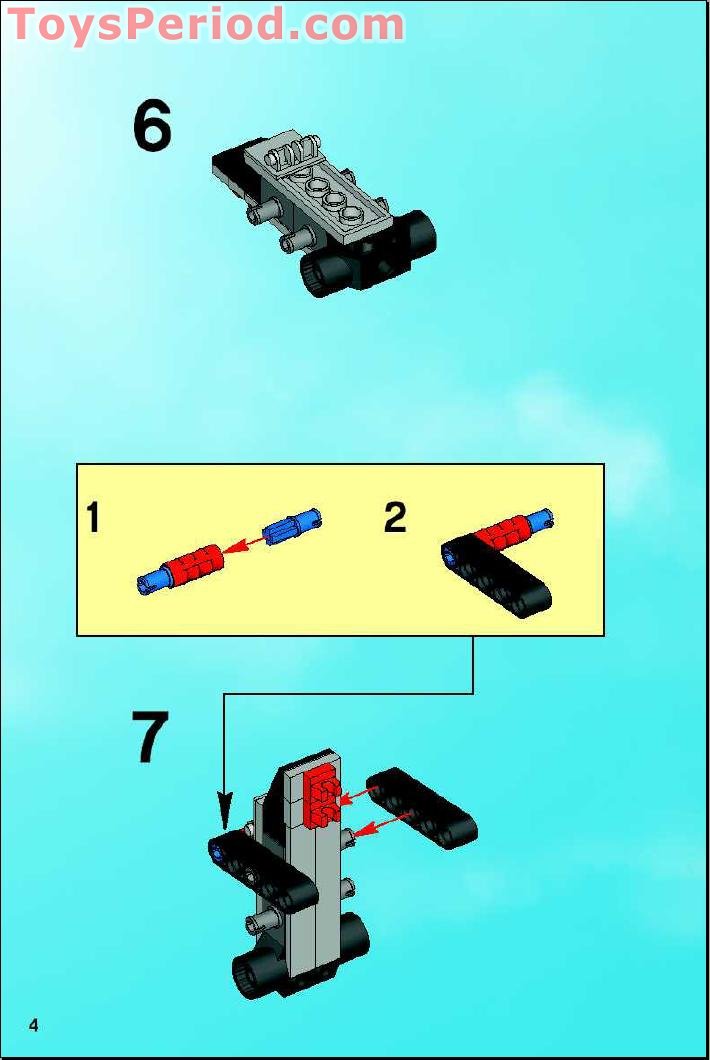 ToysPeriod.com

6

1

2

7

4