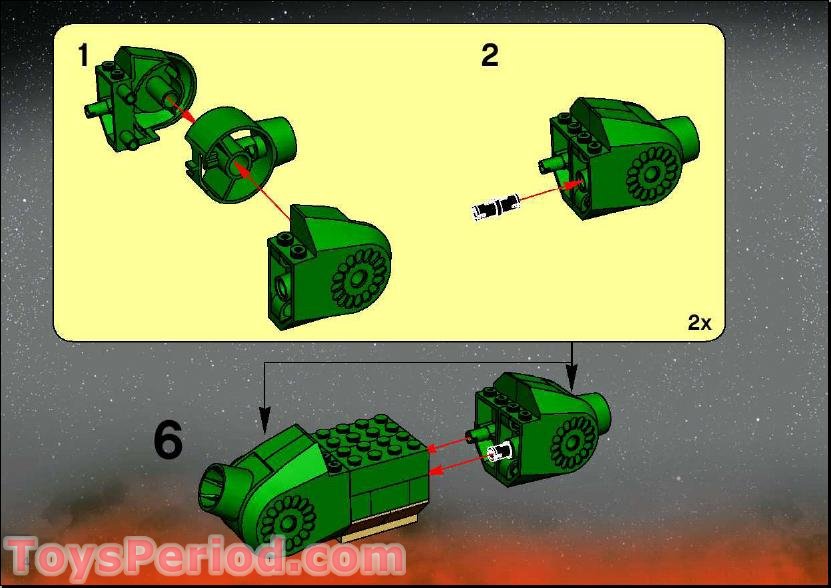 1

2

2x

6

ToysPeriod.com