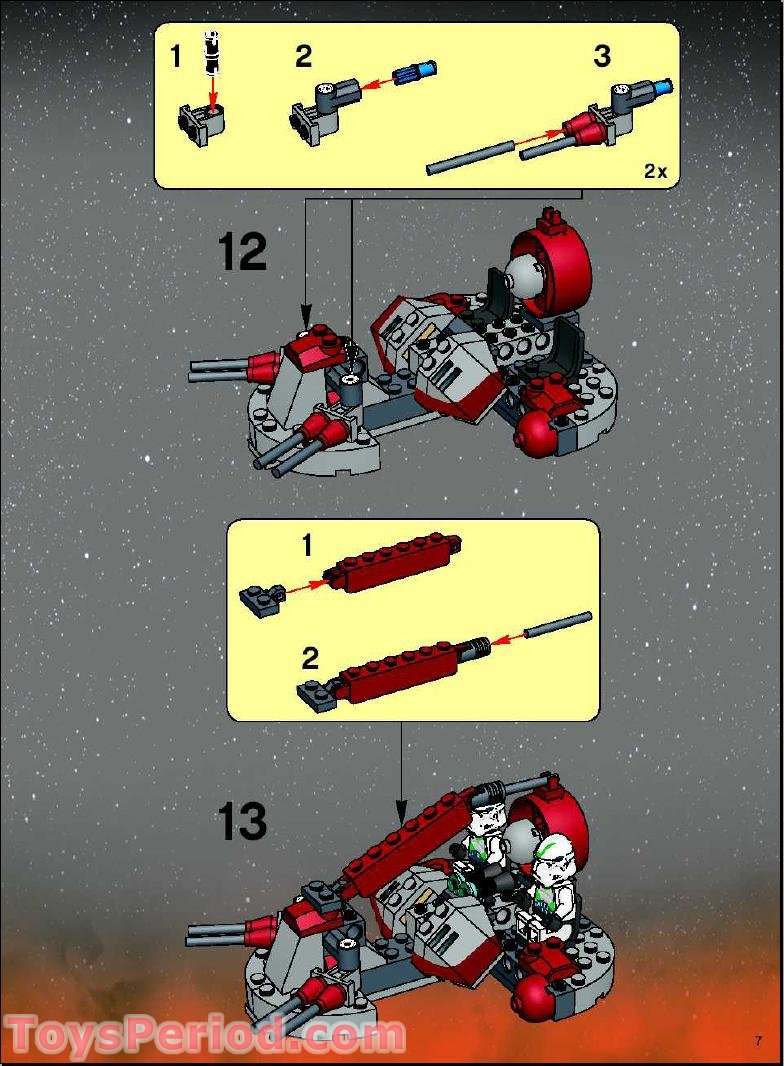 1
2
3
2x
12
1
2
13
ToysPeriod.com
7