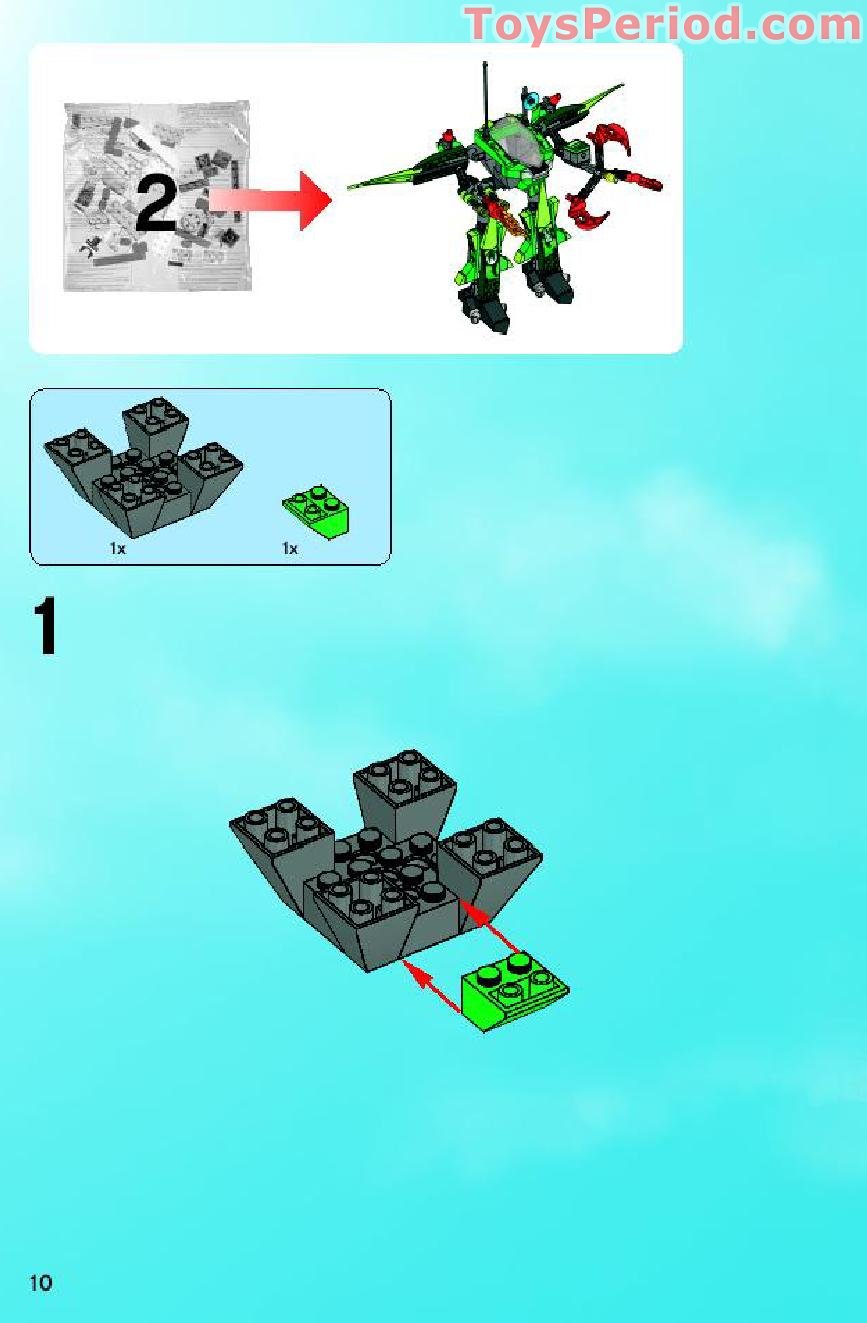 ToysPeriod.com

2

1x

1x

1

10