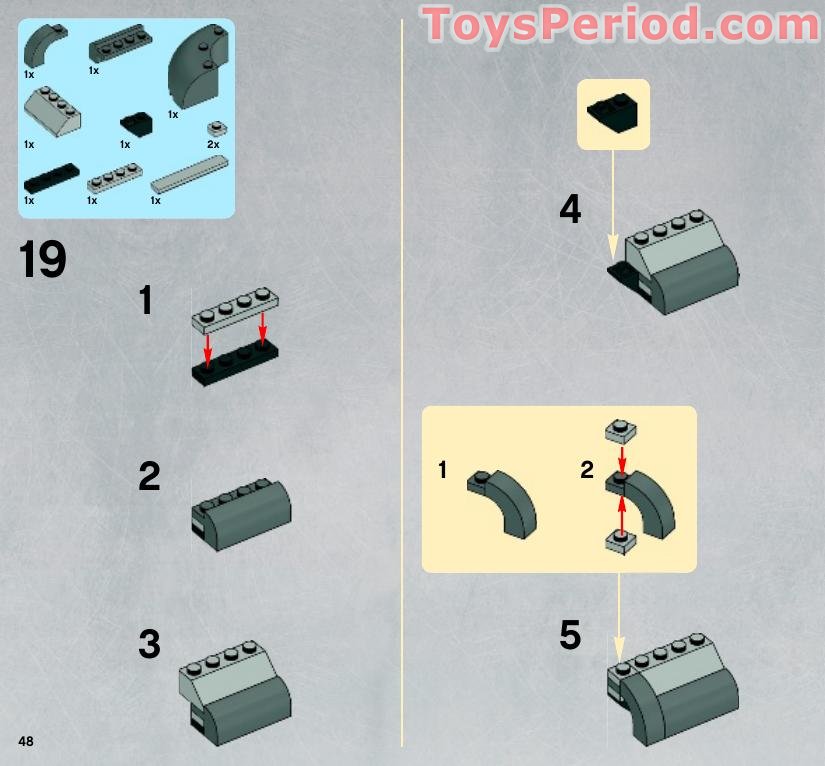 ToysPeriod.com

1x
1x
1x
1x
1x
2x
1x
1x
1x

19

1

2

3

4

1
2

5

48