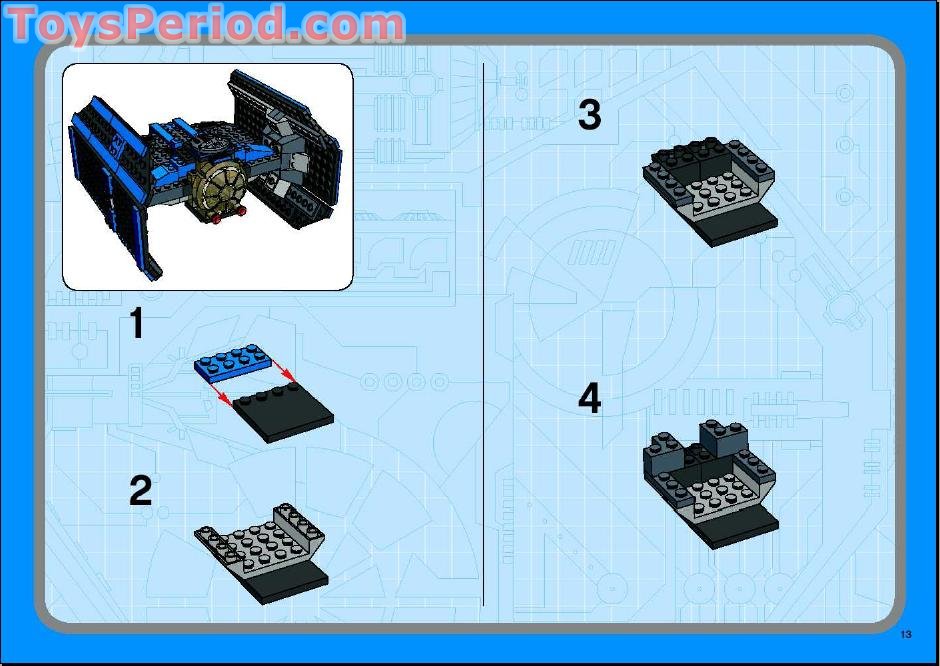 ToysPeriod.com

1

2

3

4

13