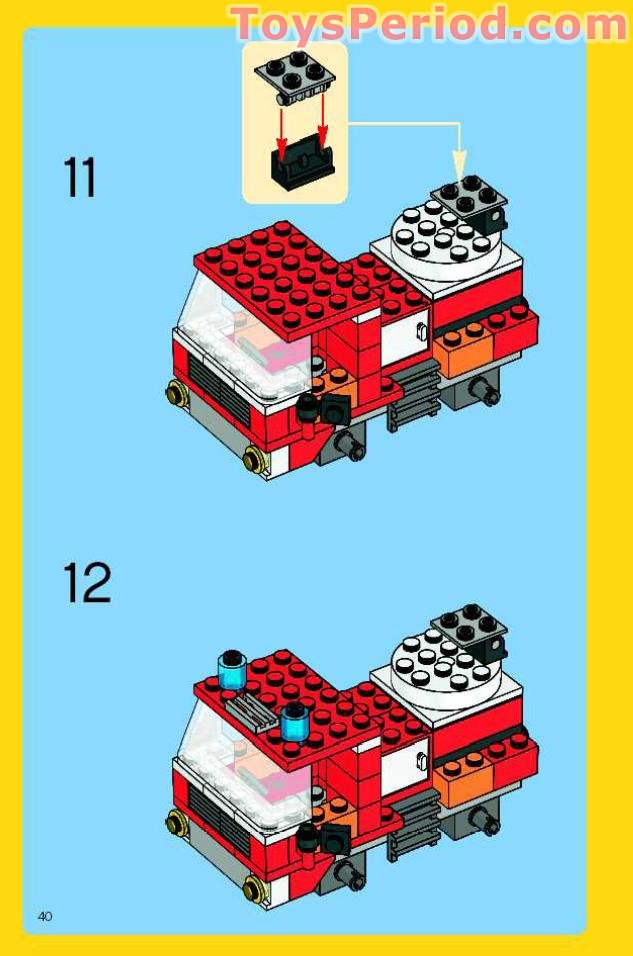 ToysPeriod.com

11

12

40