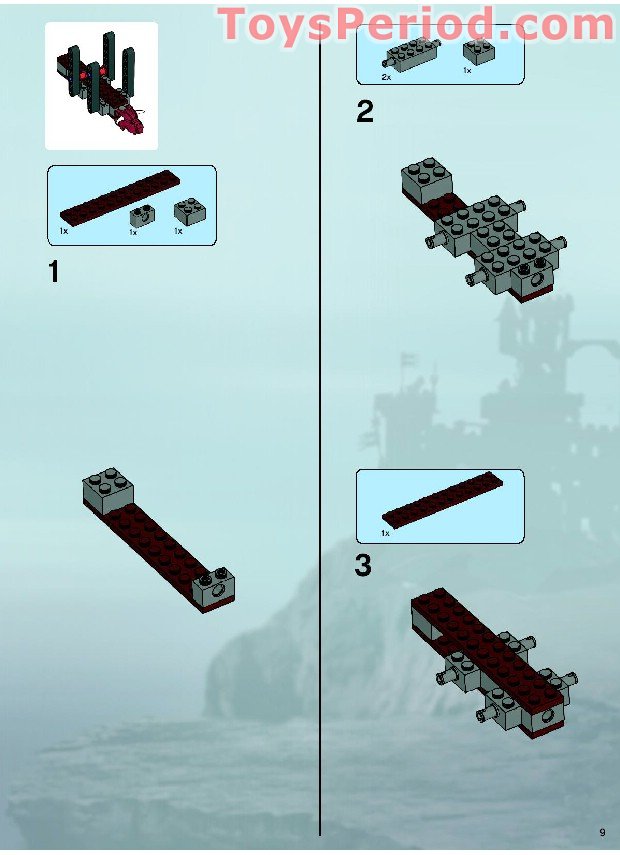 ToysPeriod.com

1x
1x
1x

1

2x
1x

2

1x

3

9