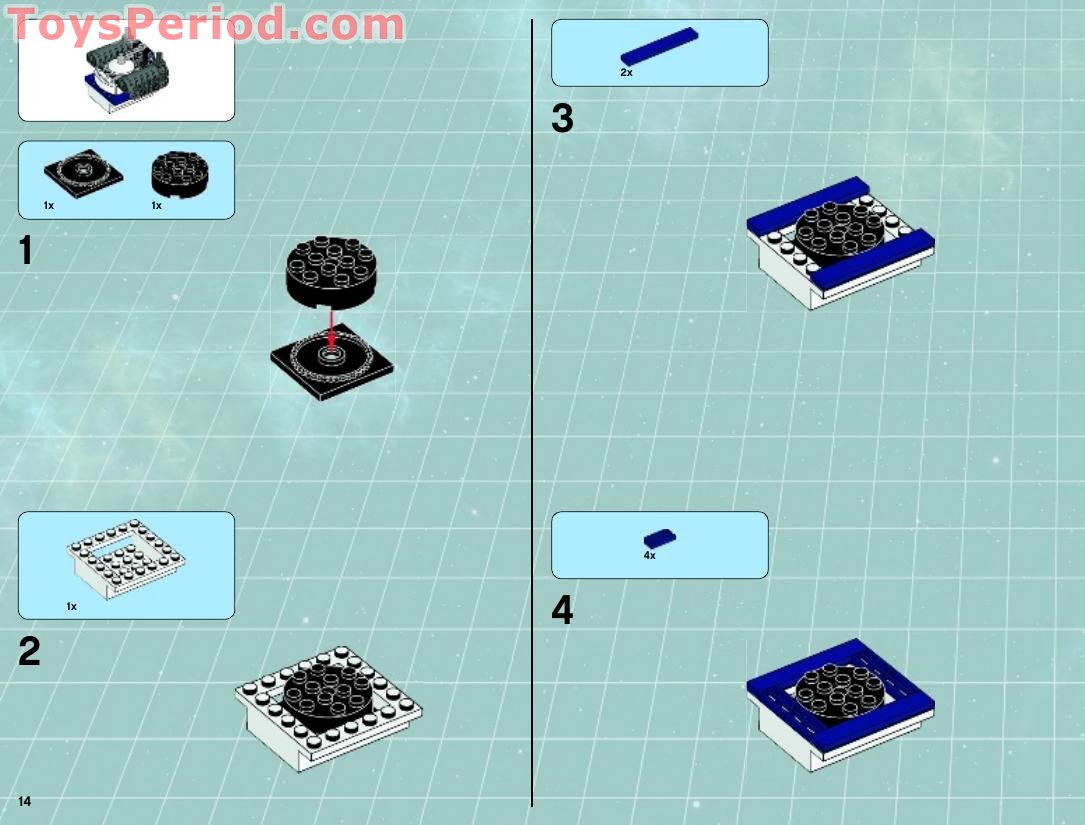 ToysPeriod.com

1x 1x

1

1x

2

14

2x

3

4x

4