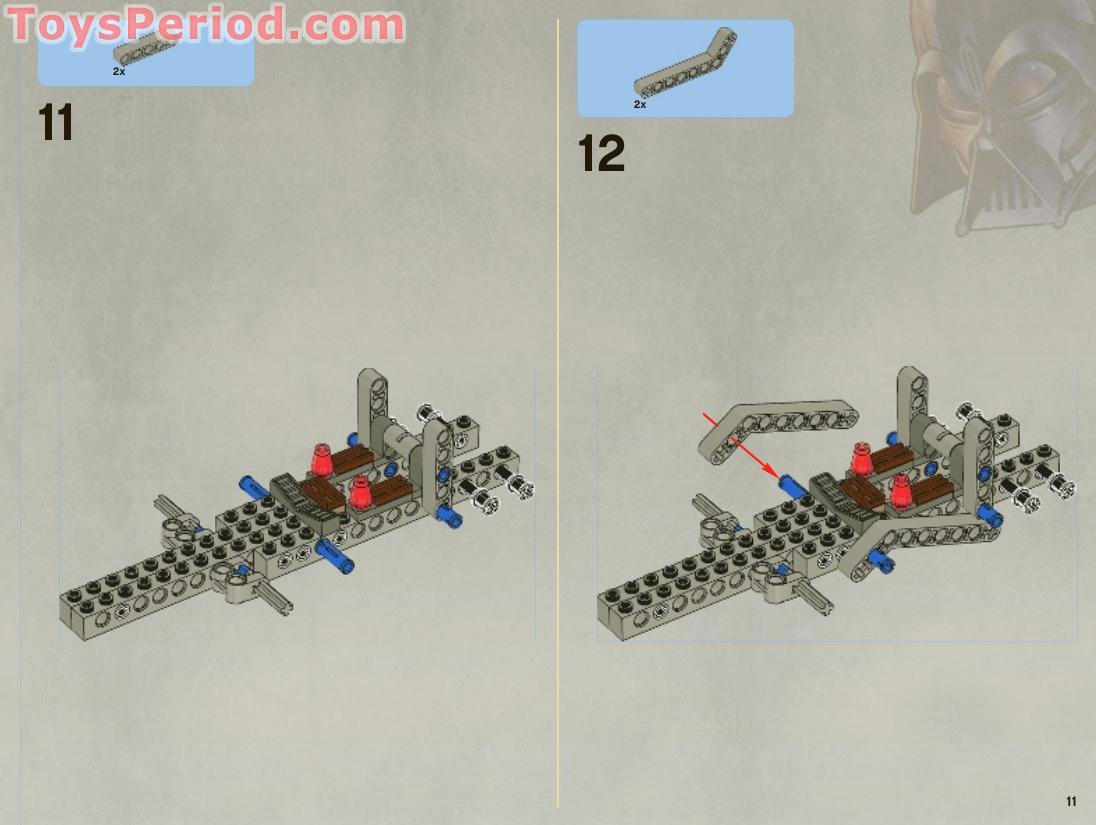 ToysPeriod.com

2x

11

2x

12

11