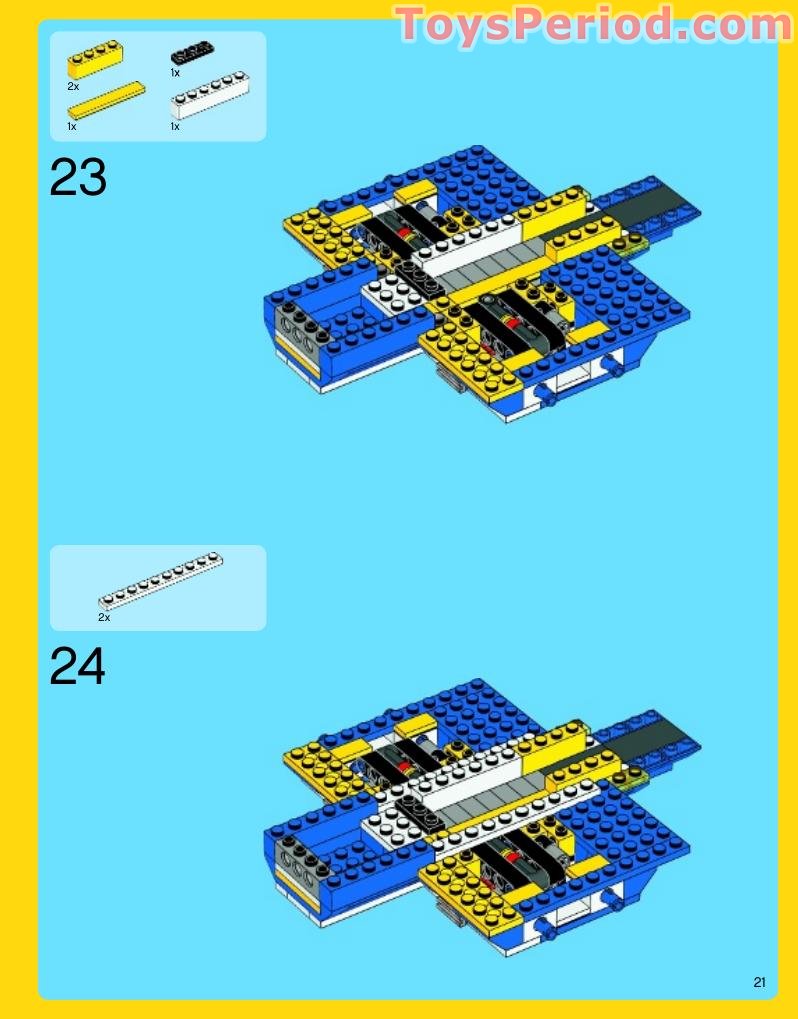 ToysPeriod.com

2x
1x
1x
1x

23

2x

24

21