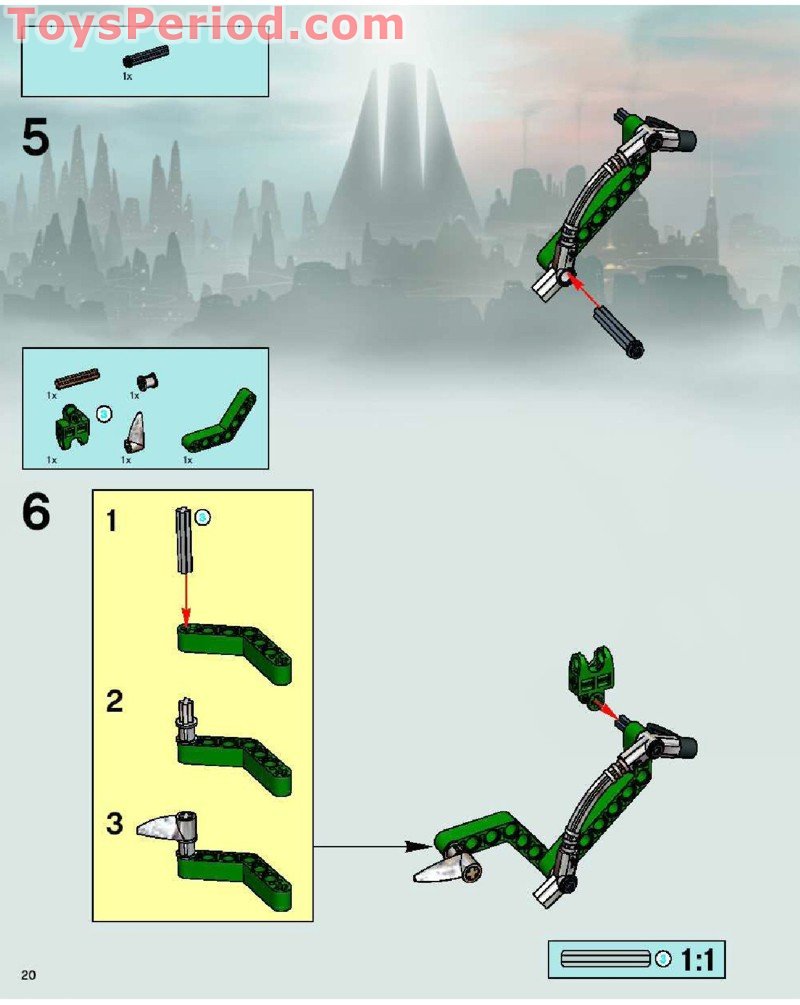 ToysPeriod.com

1x

5

1x
1x
1x
1x
1x

6

1

2

3

1:1

20