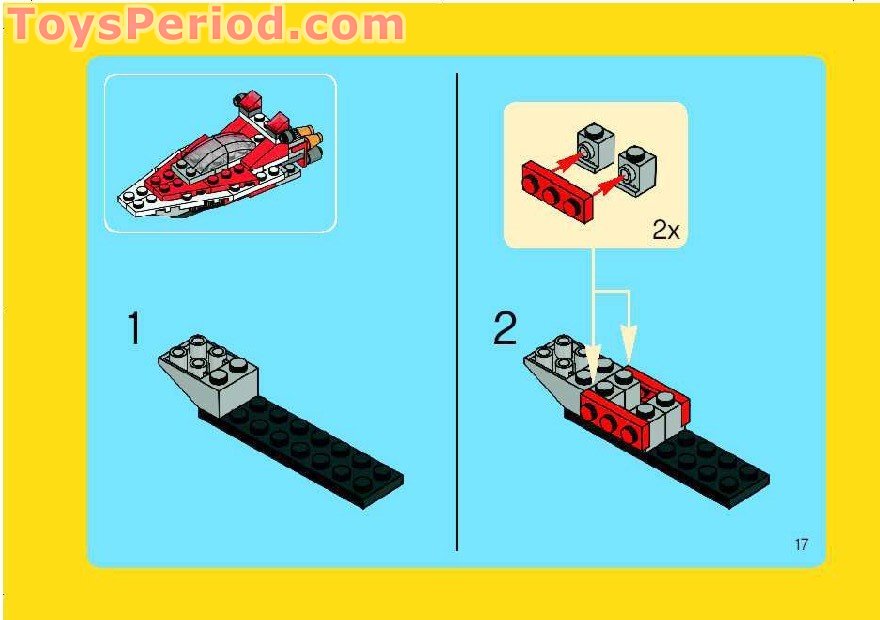 ToysPeriod.com

1

2x

2

17