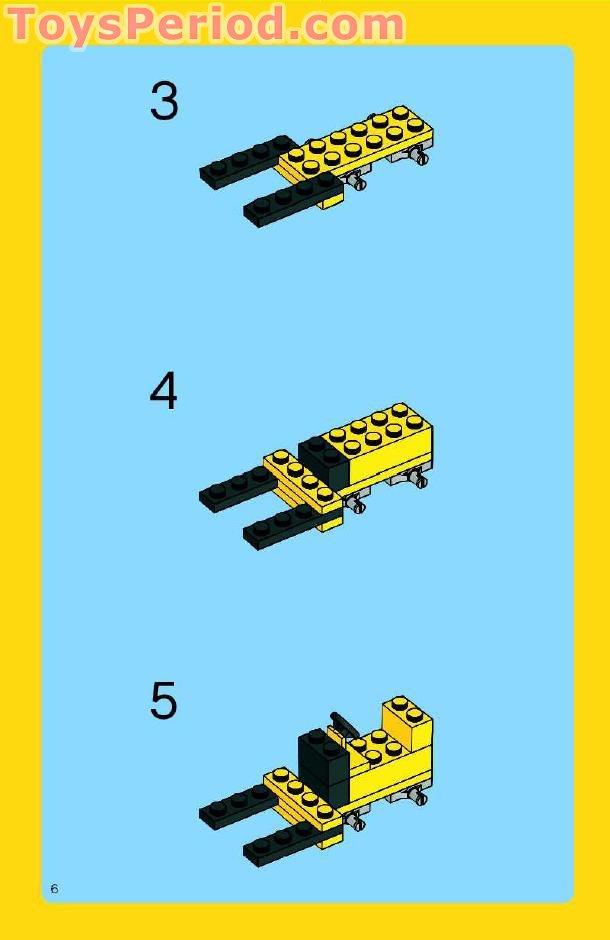 ToysPeriod.com

3

4

5

6