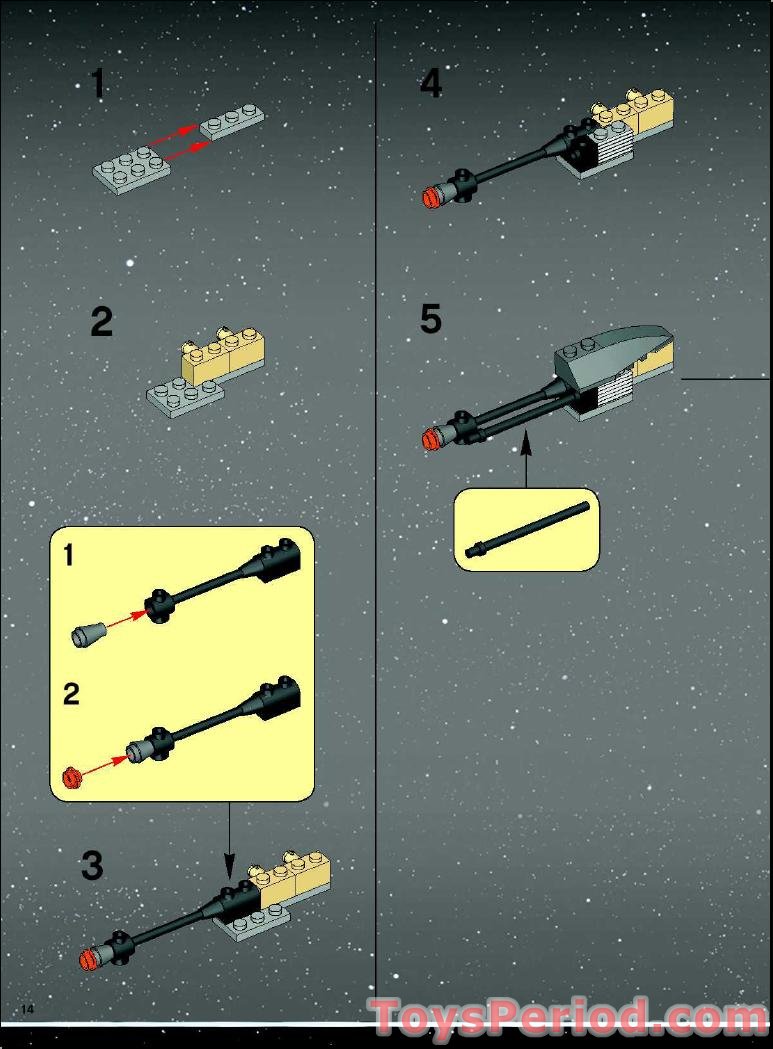 1

2

1

2

3

4

5

14

ToysPeriod.com