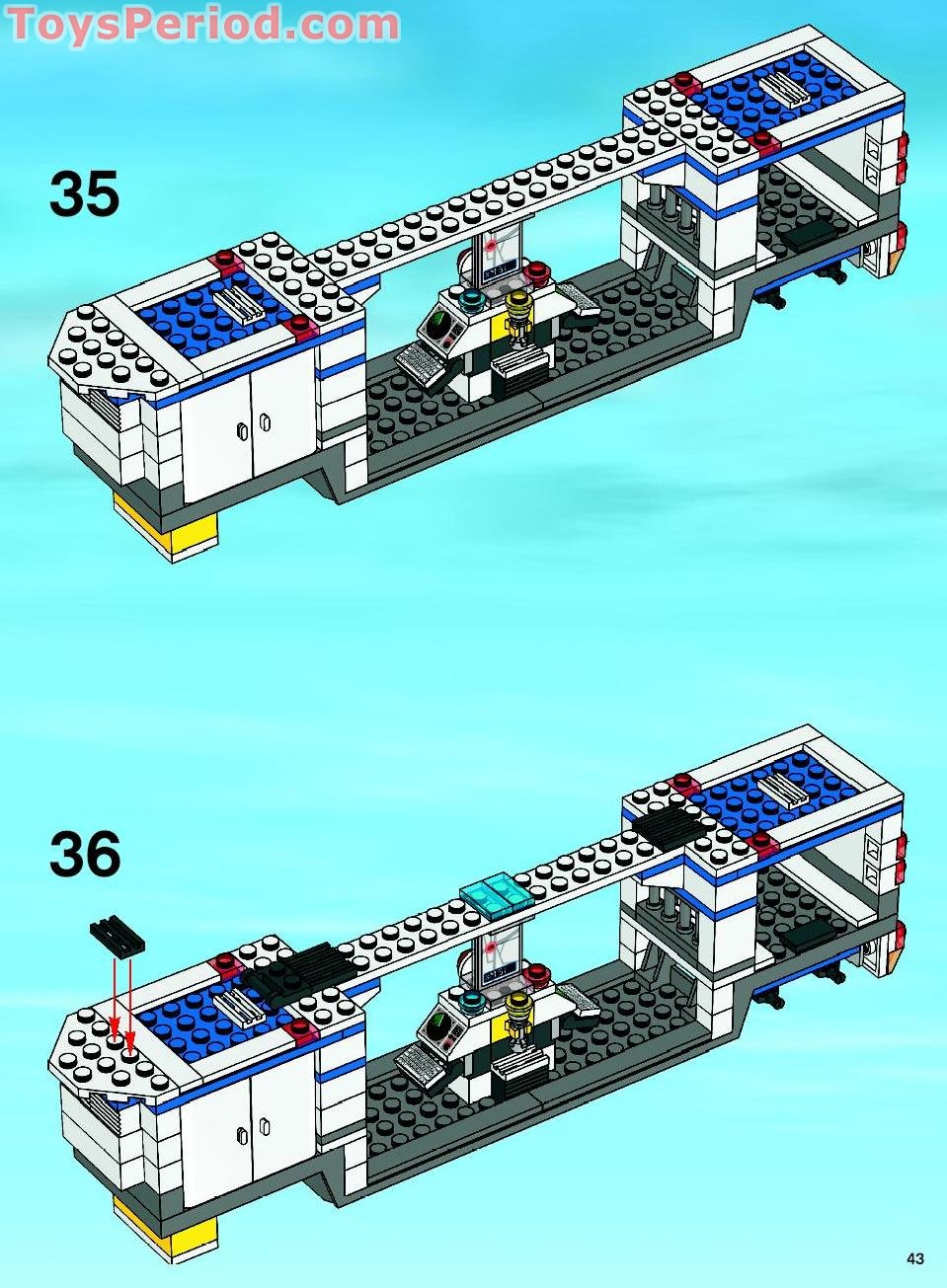 ToysPeriod.com

35

36

43