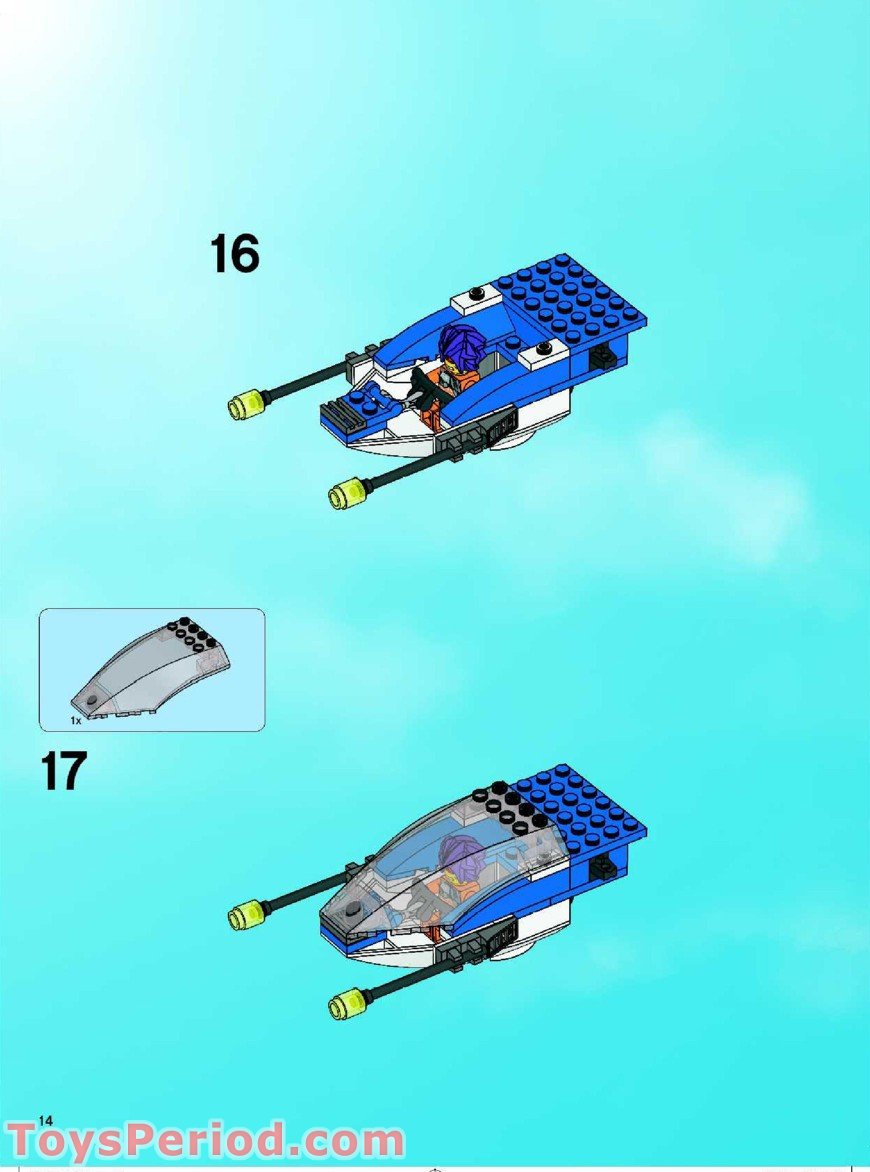 16

1x

17

14

ToysPeriod.com