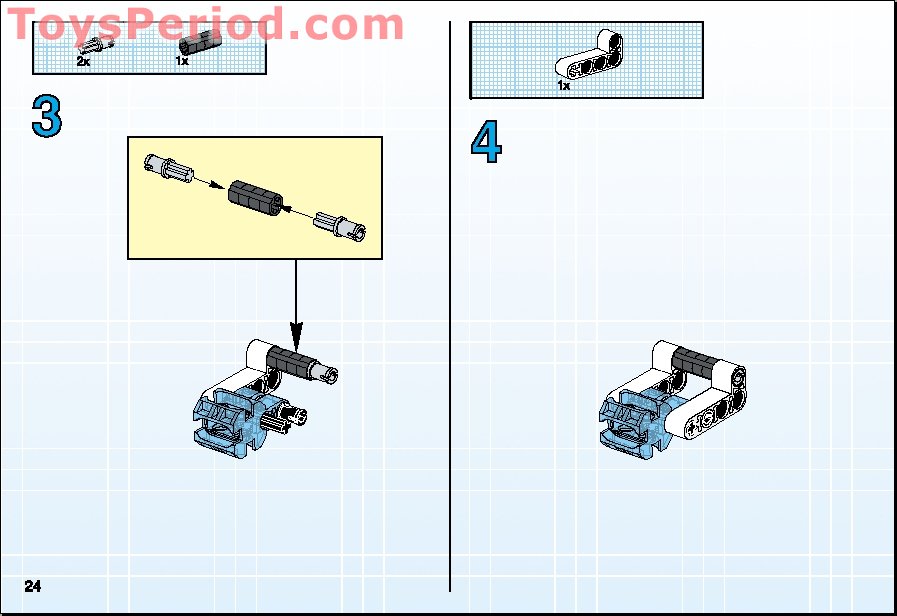 ToysPeriod.com

2x

1x

3

1x

4

24